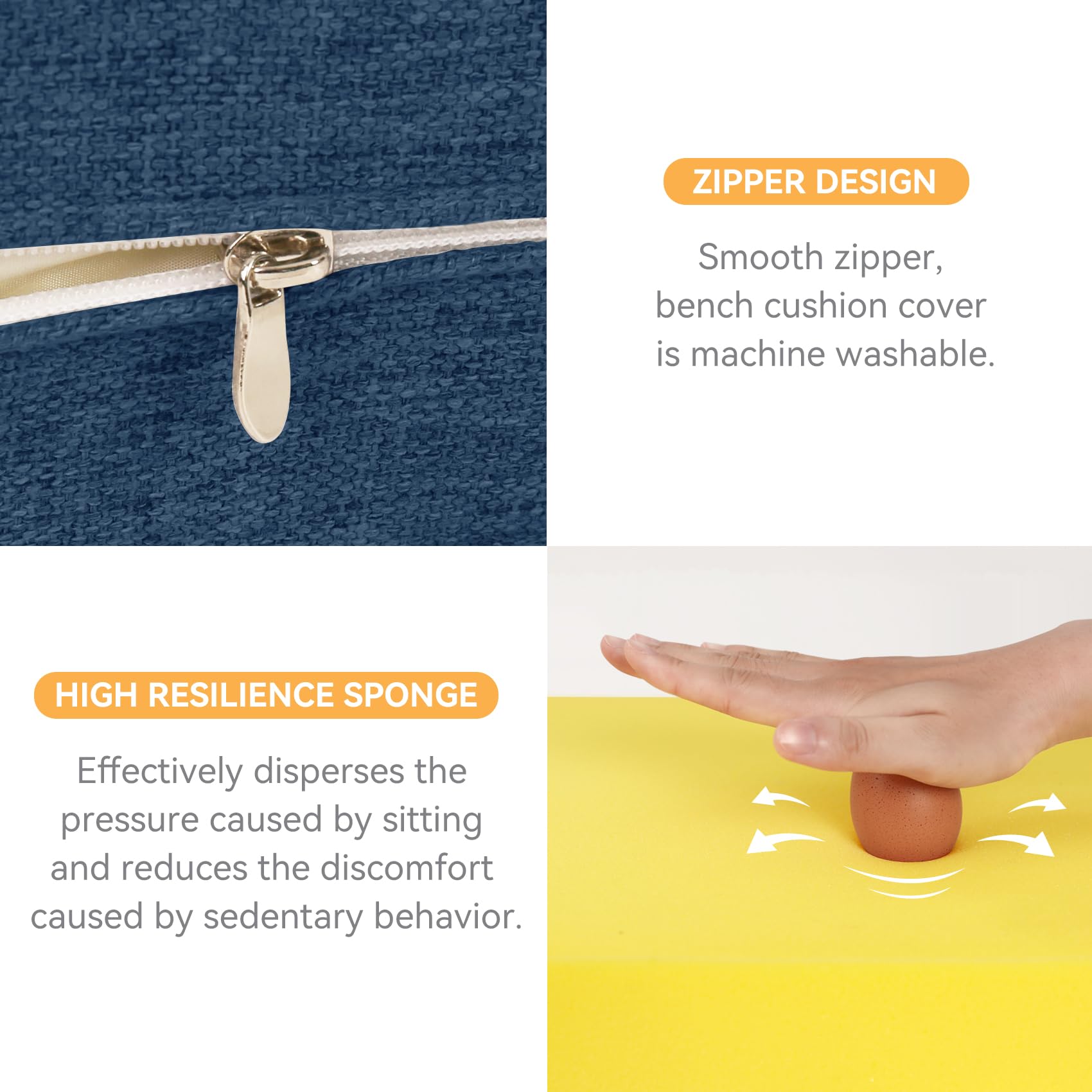 ZIPPER DESIGN

Smooth zipper, bench cushion cover is machine washable.

HIGH RESILIENCE SPONGE

Effectively disperses the pressure caused by sitting and reduces the discomfort caused by sedentary behavior.