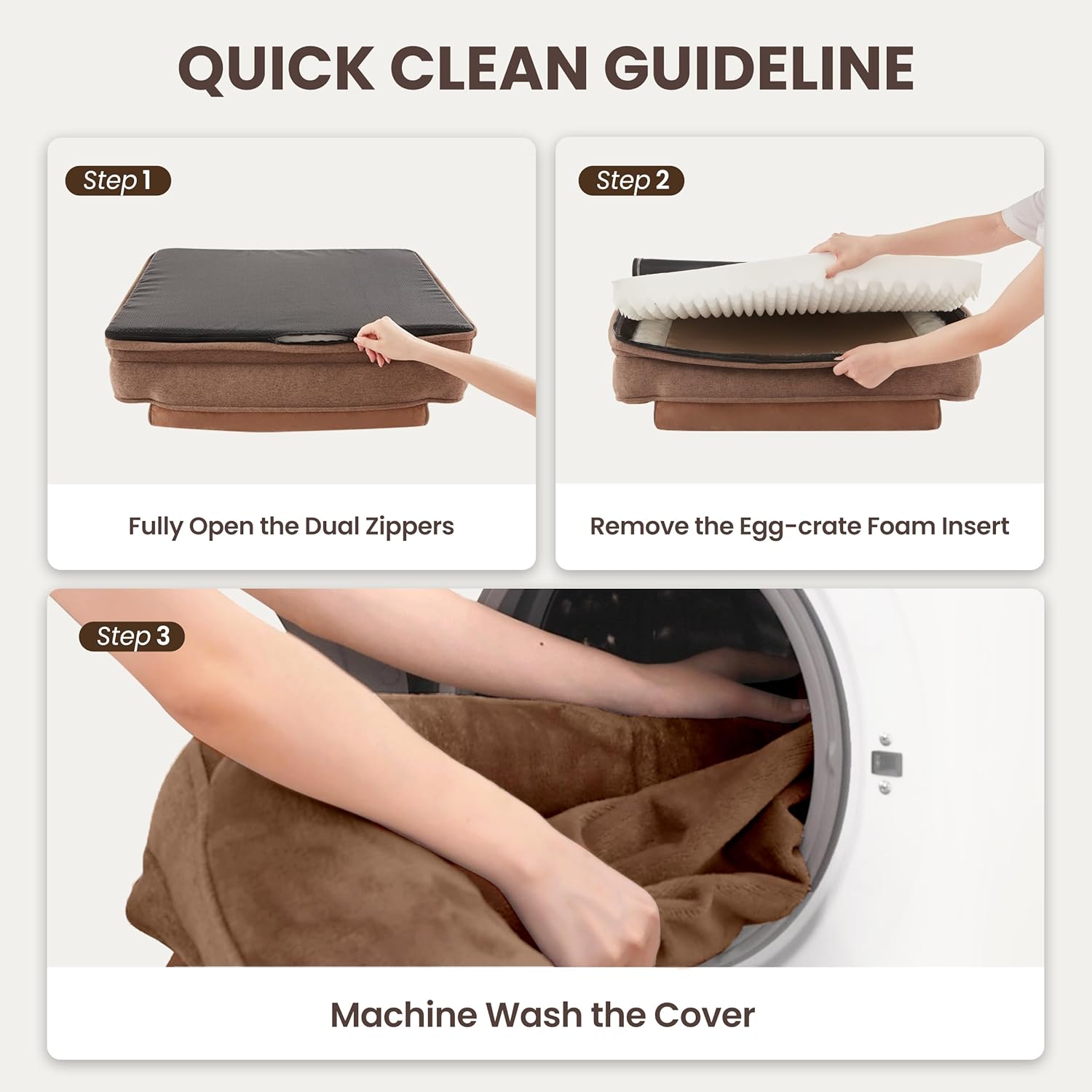 QUICK CLEAN GUIDELINE

Step 1

Fully Open the Dual Zippers

Step 2

Remove the Egg-crate Foam Insert

Step 3

Machine Wash the Cover