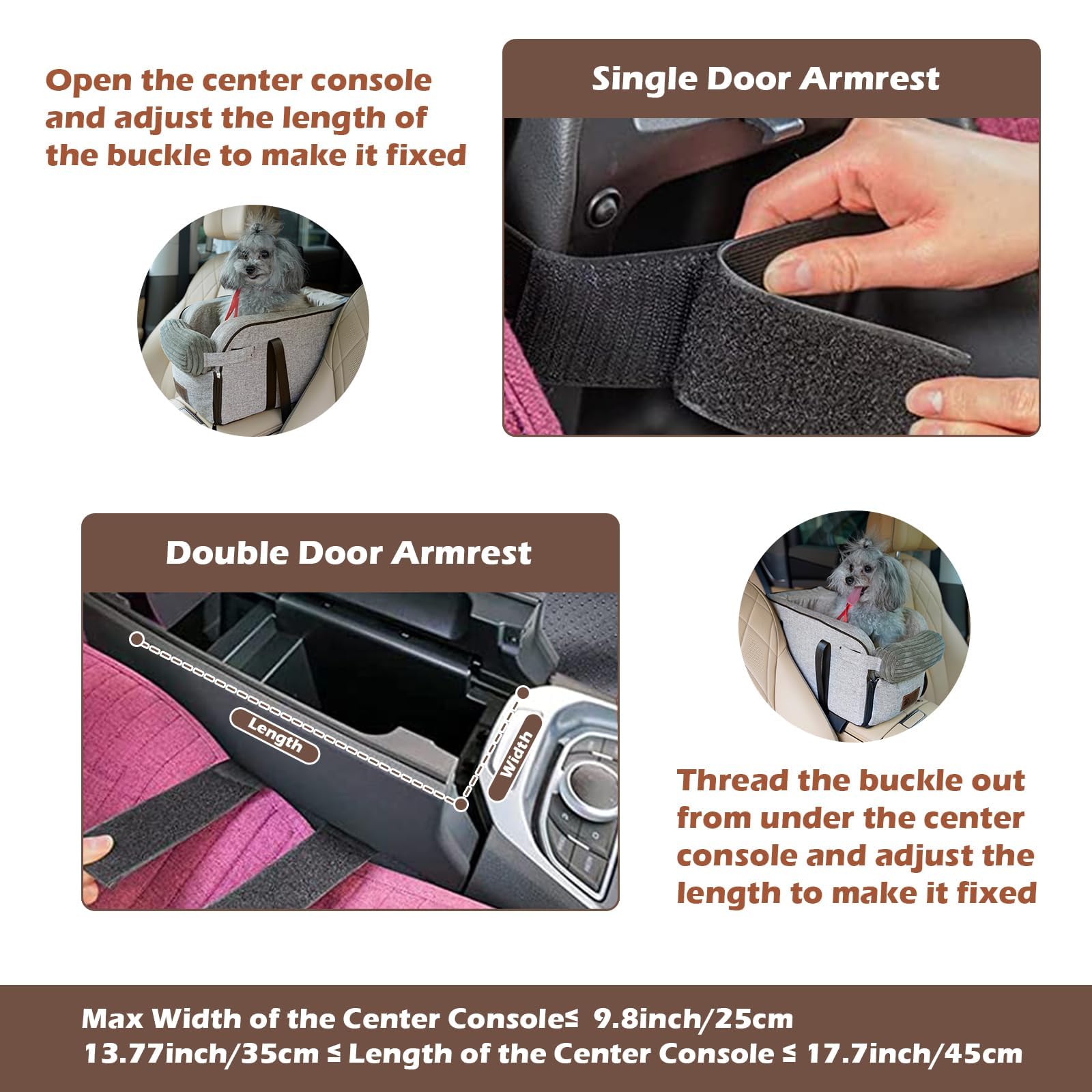 Open the center console and adjust the length of the buckle to make it fixed

Single Door Armrest

Double Door Armrest

Length

Width

Thread the buckle out from under the center console and adjust the length to make it fixed

Max Width of the Center Console≤ 9.8inch/25cm
13.77inch/35cm ≤ Length of the Center Console ≤ 17.7inch/45cm