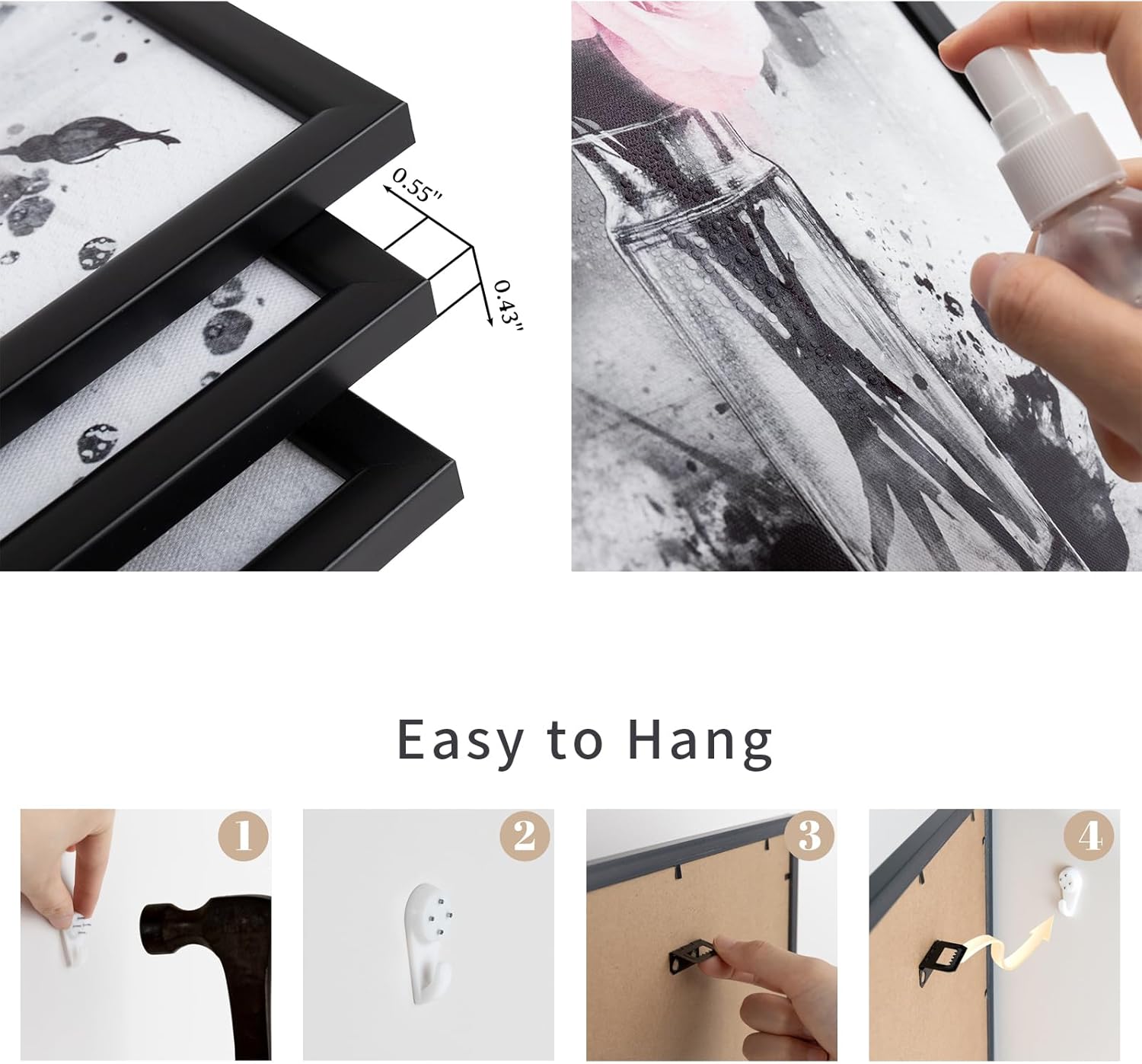 0.55"

0.43"

Easy to Hang

1

2

3

4