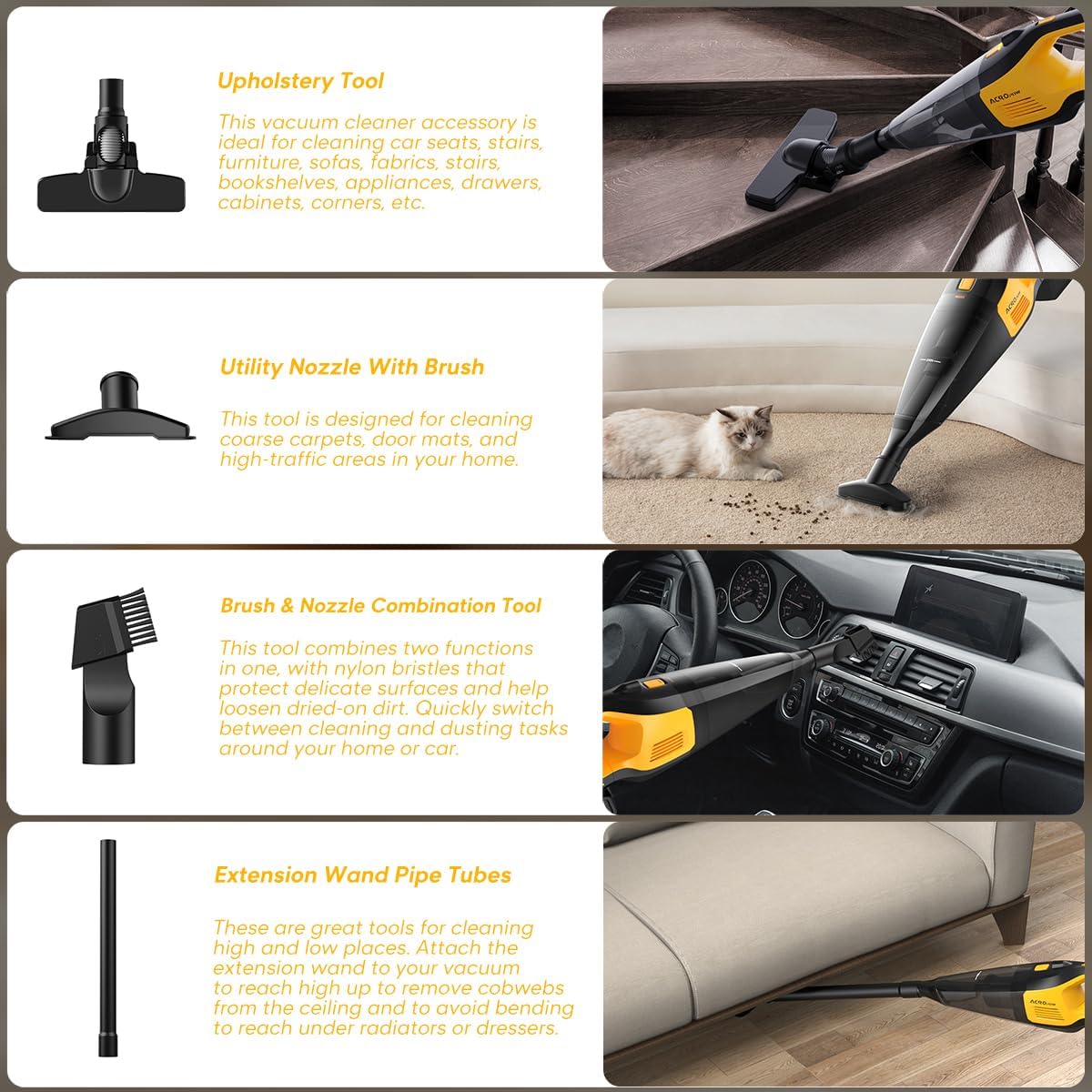 Upholstery Tool

This vacuum cleaner accessory is ideal for cleaning car seats, stairs, furniture, sofas, fabrics, stairs, bookshelves, appliances, drawers, cabinets, corners, etc.

ACRO

Utility Nozzle With Brush

This tool is designed for cleaning coarse carpets, door mats, and high-traffic areas in your home.

ACRO

Brush & Nozzle Combination Tool

This tool combines two functions in one, with nylon bristles that protect delicate surfaces and help loosen dried-on dirt. Quickly switch between cleaning and dusting tasks around your home or car.

Extension Wand Pipe Tubes

These are great tools for cleaning high and low places. Attach the extension wand to your vacuum to reach high up to remove cobwebs from the ceiling and to avoid bending to reach under radiators or dressers.

ACRO