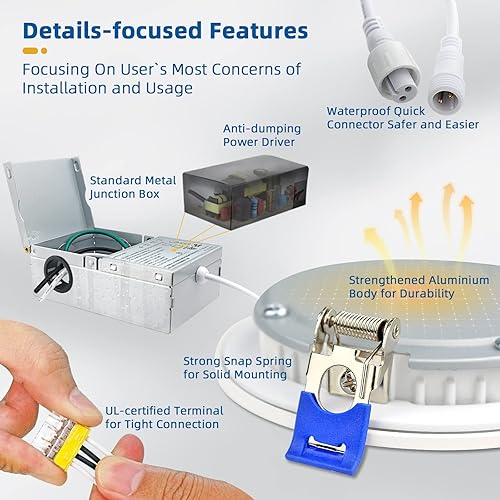 Details-focused Features

Focusing On User`s Most Concerns of Installation and Usage

Waterproof Quick Connector Safer and Easier

Anti-dumping Power Driver

Standard Metal Junction Box

Strengthened Aluminium Body for Durability

Strong Snap Spring for Solid Mounting

UL-certified Terminal for Tight Connection