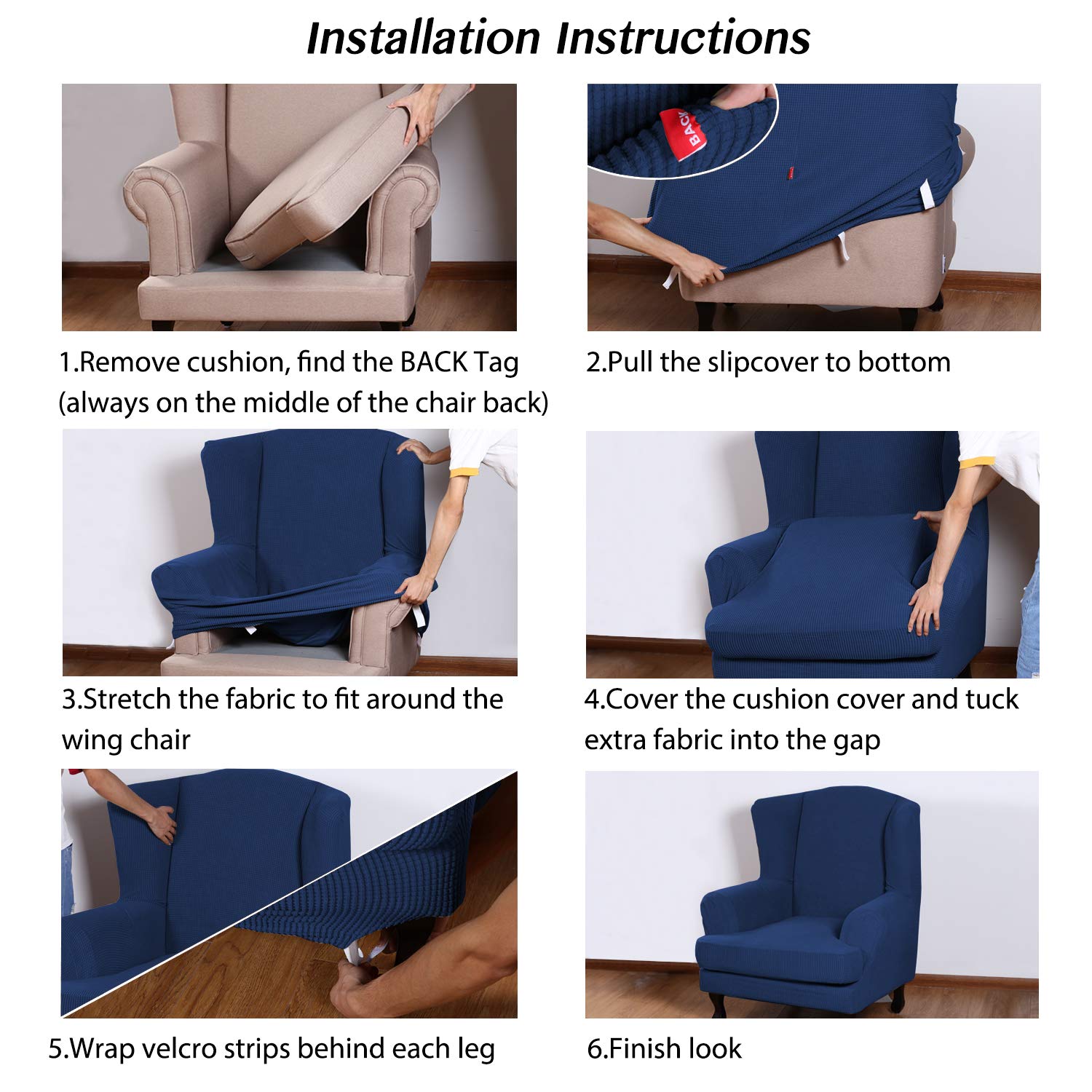 Installation Instructions

BACK

1.Remove cushion, find the BACK Tag (always on the middle of the chair back)

2.Pull the slipcover to bottom

3.Stretch the fabric to fit around the wing chair

4.Cover the cushion cover and tuck extra fabric into the gap

5.Wrap velcro strips behind each leg

6.Finish look