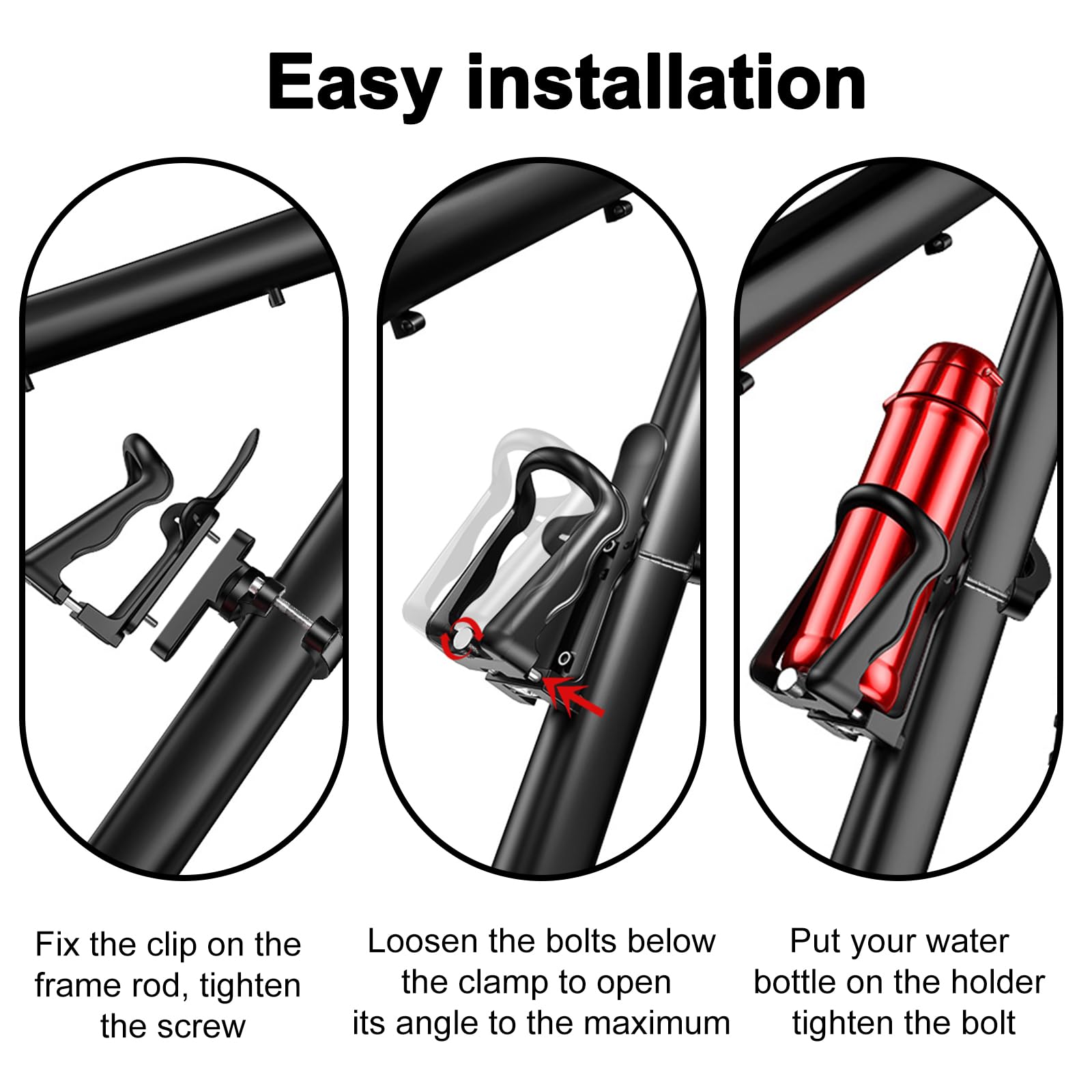 Easy installation

Fix the clip on the frame rod, tighten the screw

Loosen the bolts below the clamp to open its angle to the maximum

Put your water bottle on the holder tighten the bolt