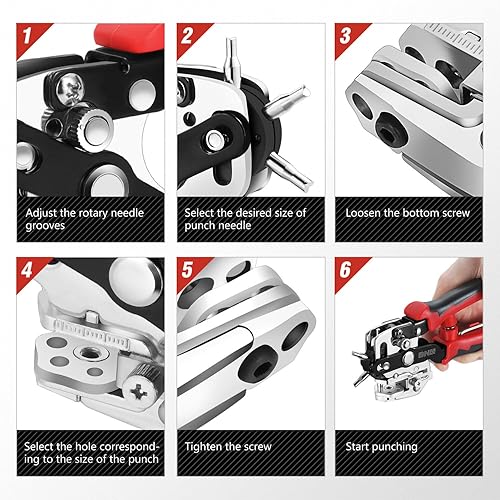 1

Adjust the rotary needle grooves

2

Select the desired size of punch needle

3

Loosen the bottom screw

4

Select the hole corresponding to the size of the punch

5

Tighten the screw

6

Start punching