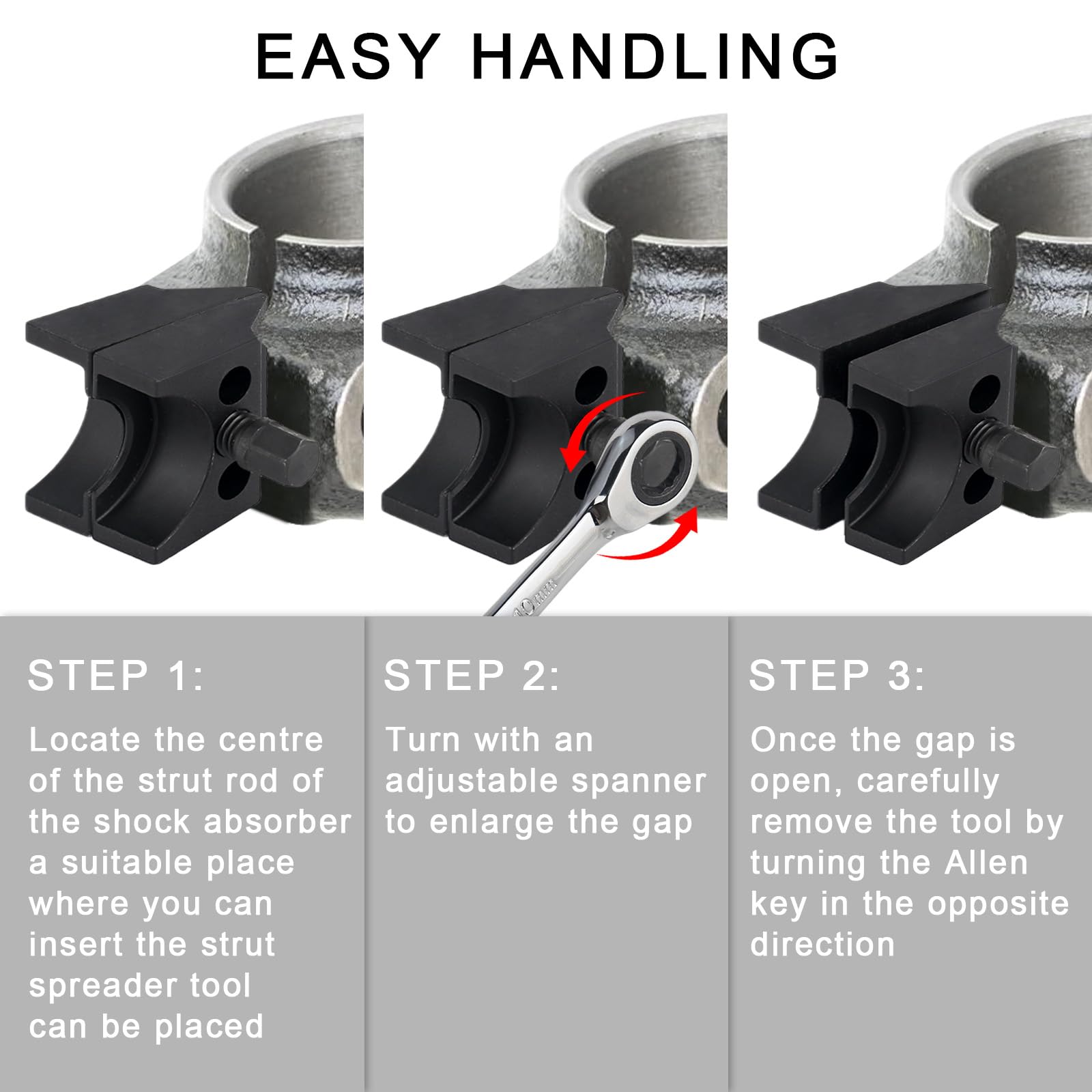 EASY HANDLING

10mm

STEP 1:

Locate the centre of the strut rod of the shock absorber a suitable place where you can insert the strut spreader tool can be placed

STEP 2:

Turn with an adjustable spanner to enlarge the gap

STEP 3:

Once the gap is open, carefully remove the tool by turning the Allen key in the opposite direction