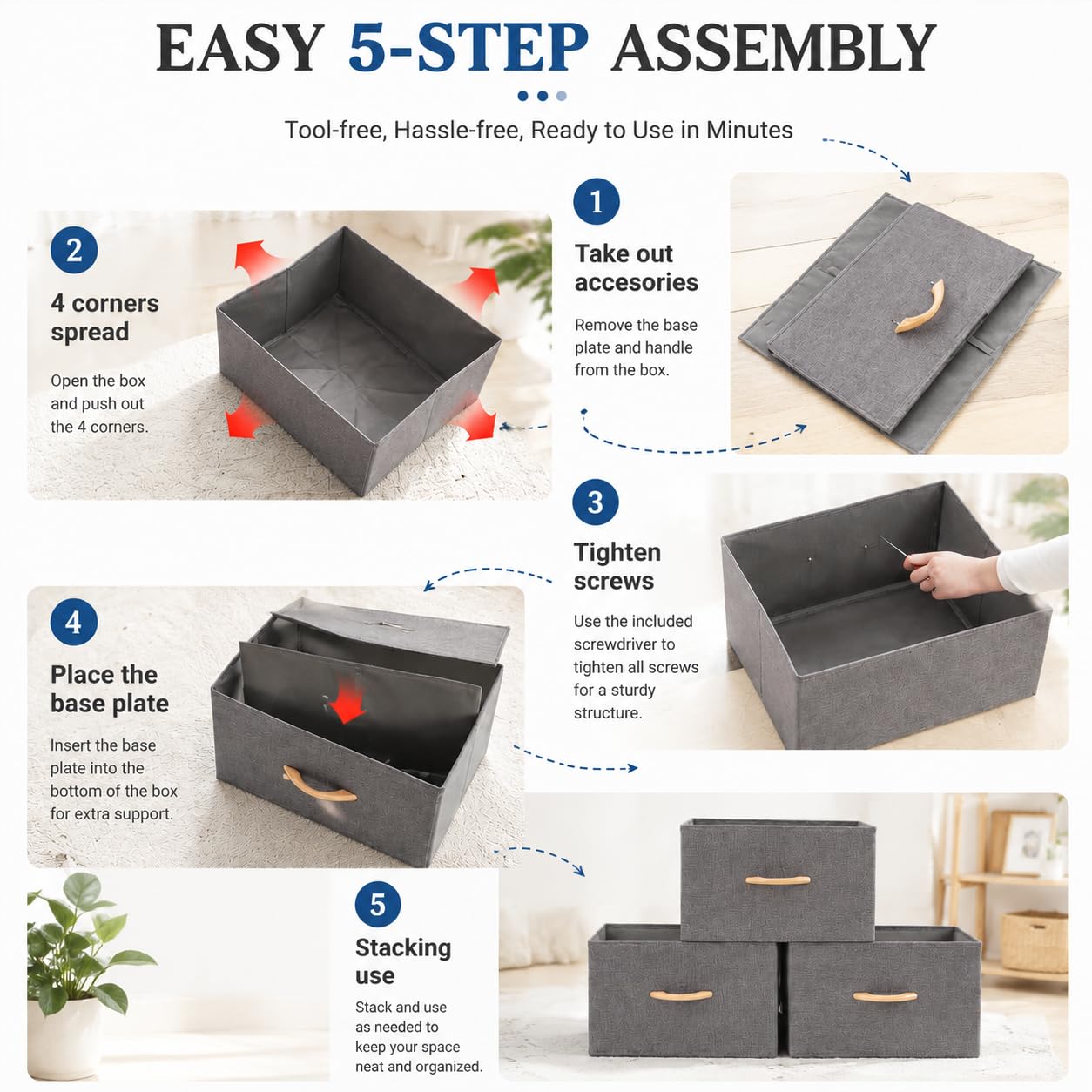 EASY 5-STEP ASSEMBLY

Tool-free, Hassle-free, Ready to Use in Minutes

1

Take out accesories

Remove the base plate and handle from the box.

2

4 corners spread

Open the box and push out the 4 corners.

3

Tighten screws

Use the included screwdriver to tighten all screws for a sturdy structure.

4

Place the base plate

Insert the base plate into the bottom of the box for extra support.

5

Stacking use

Stack and use as needed to keep your space neat and organized.