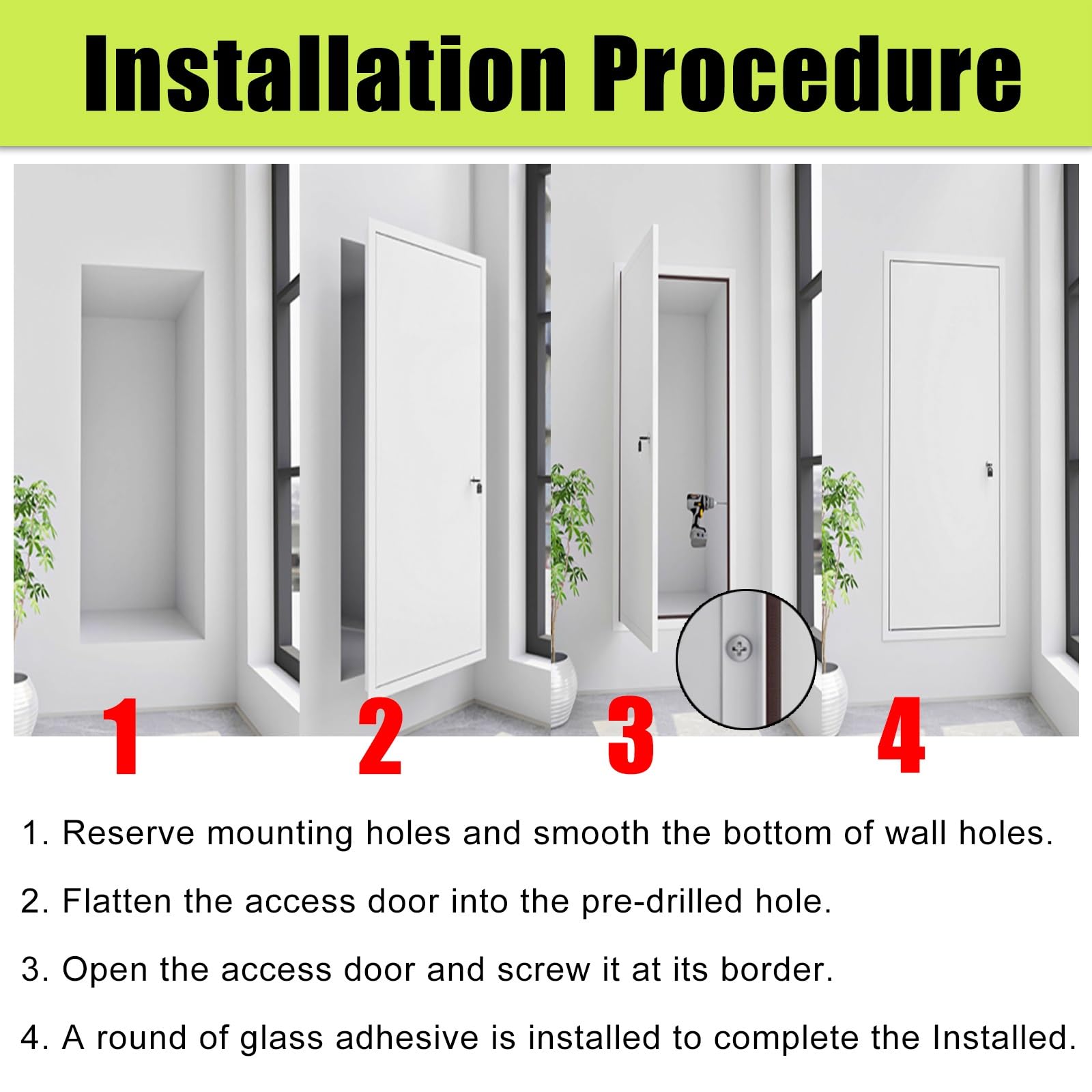 Installation Procedure

1

2

3

4

1. Reserve mounting holes and smooth the bottom of wall holes.

2. Flatten the access door into the pre-drilled hole.

3. Open the access door and screw it at its border.

4. A round of glass adhesive is installed to complete the Installed.