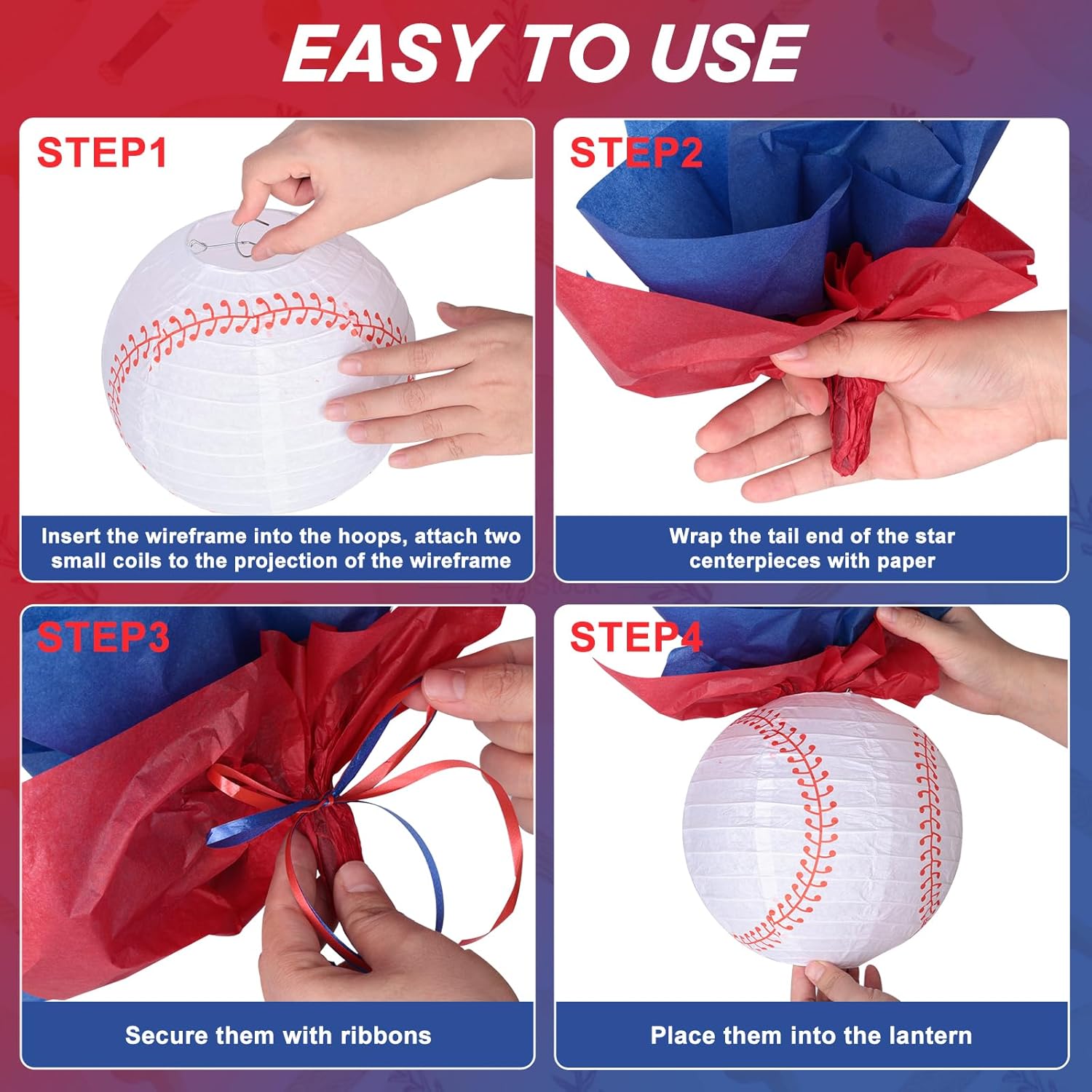 EASY TO USE

STEP1

Insert the wireframe into the hoops, attach two small coils to the projection of the wireframe

STEP2

Wrap the tail end of the star centerpieces with paper

STEP3

Secure them with ribbons

STEP4

Place them into the lantern