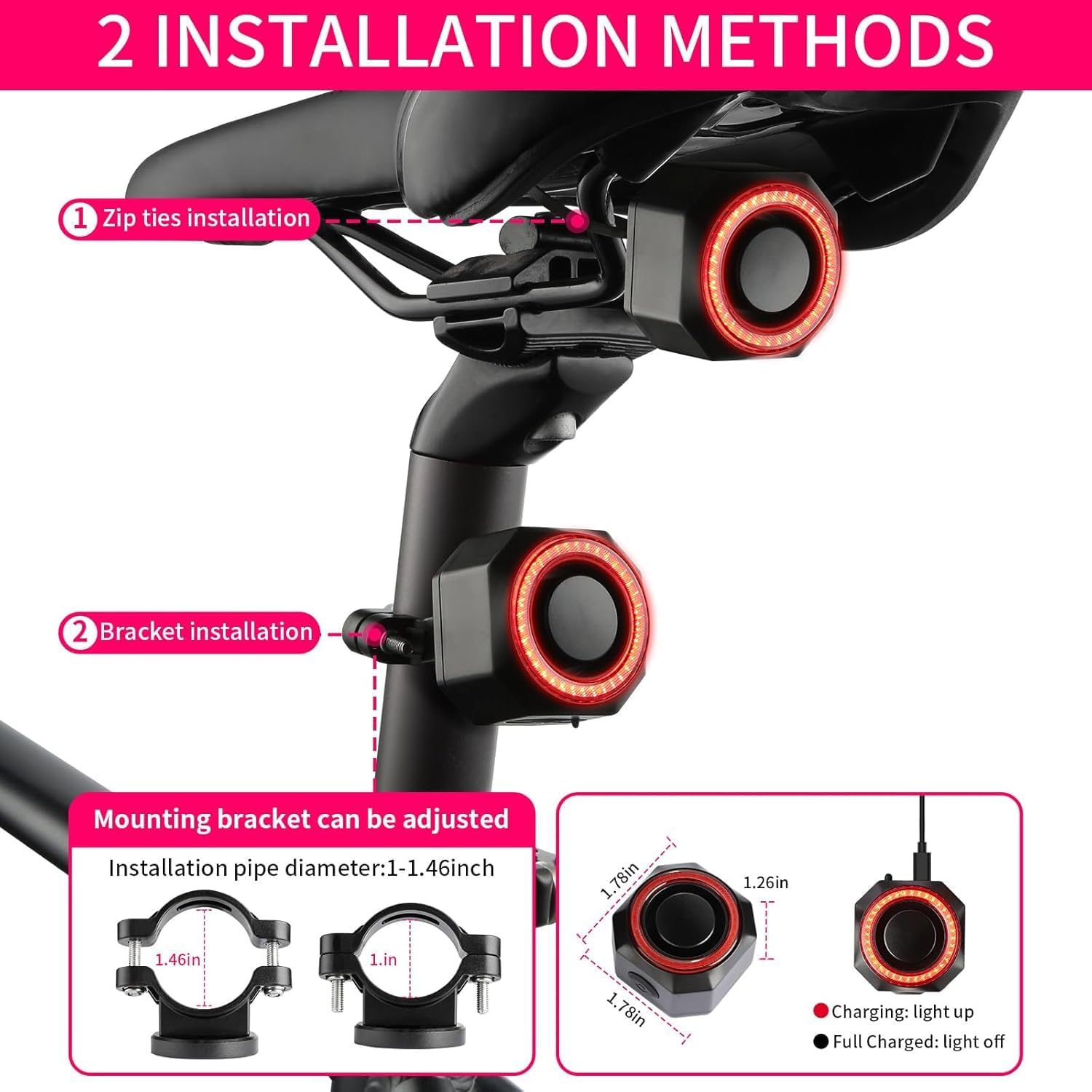 2 INSTALLATION METHODS

1 Zip ties installation

2 Bracket installation

Mounting bracket can be adjusted

Installation pipe diameter:1-1.46inch

1.46in

1.in

1.78in

1.26in

1.78in

Charging: light up

Full Charged: light off