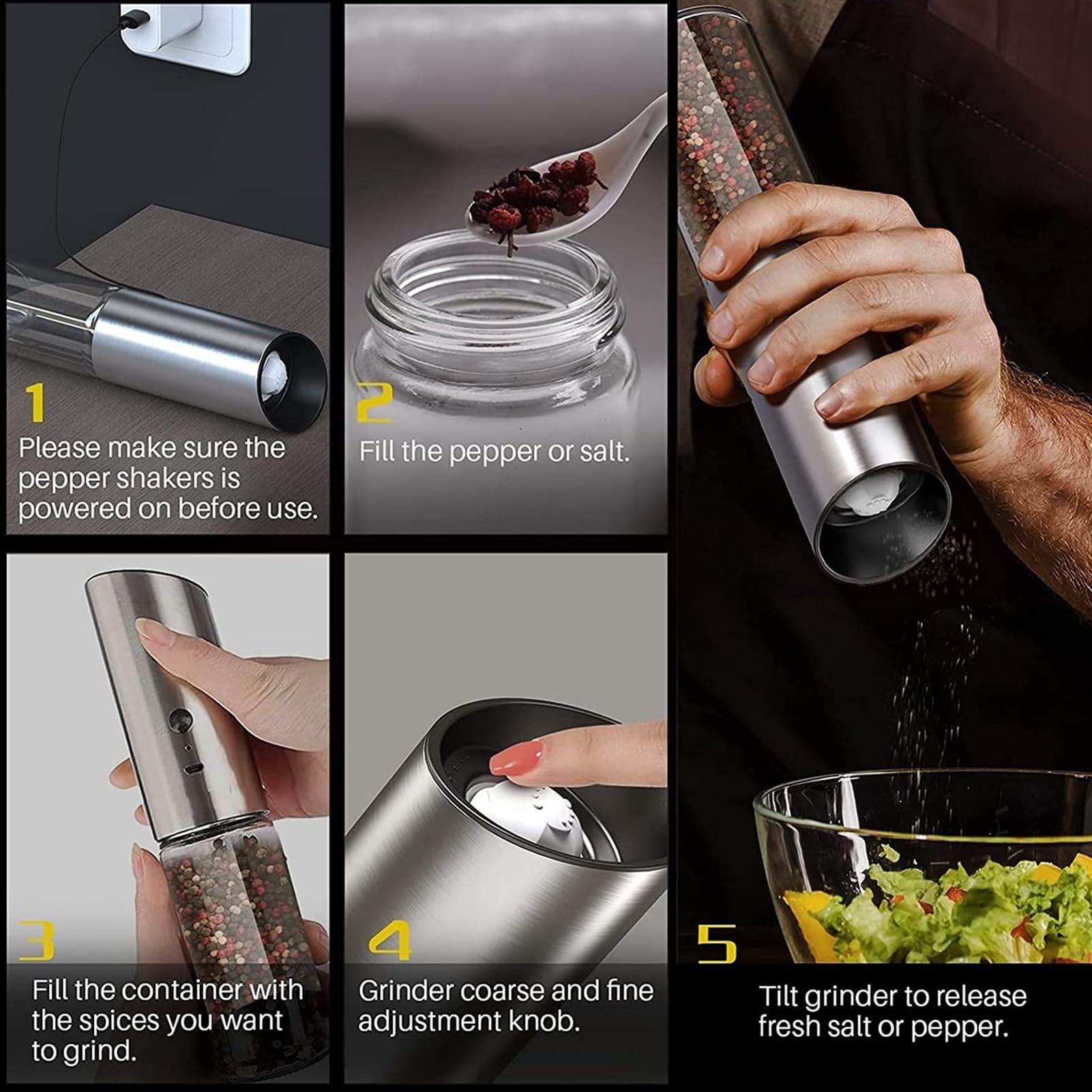 1
Please make sure the pepper shakers is powered on before use.

2
Fill the pepper or salt.

3
Fill the container with the spices you want to grind.

4
Grinder coarse and fine adjustment knob.

5
Tilt grinder to release fresh salt or pepper.