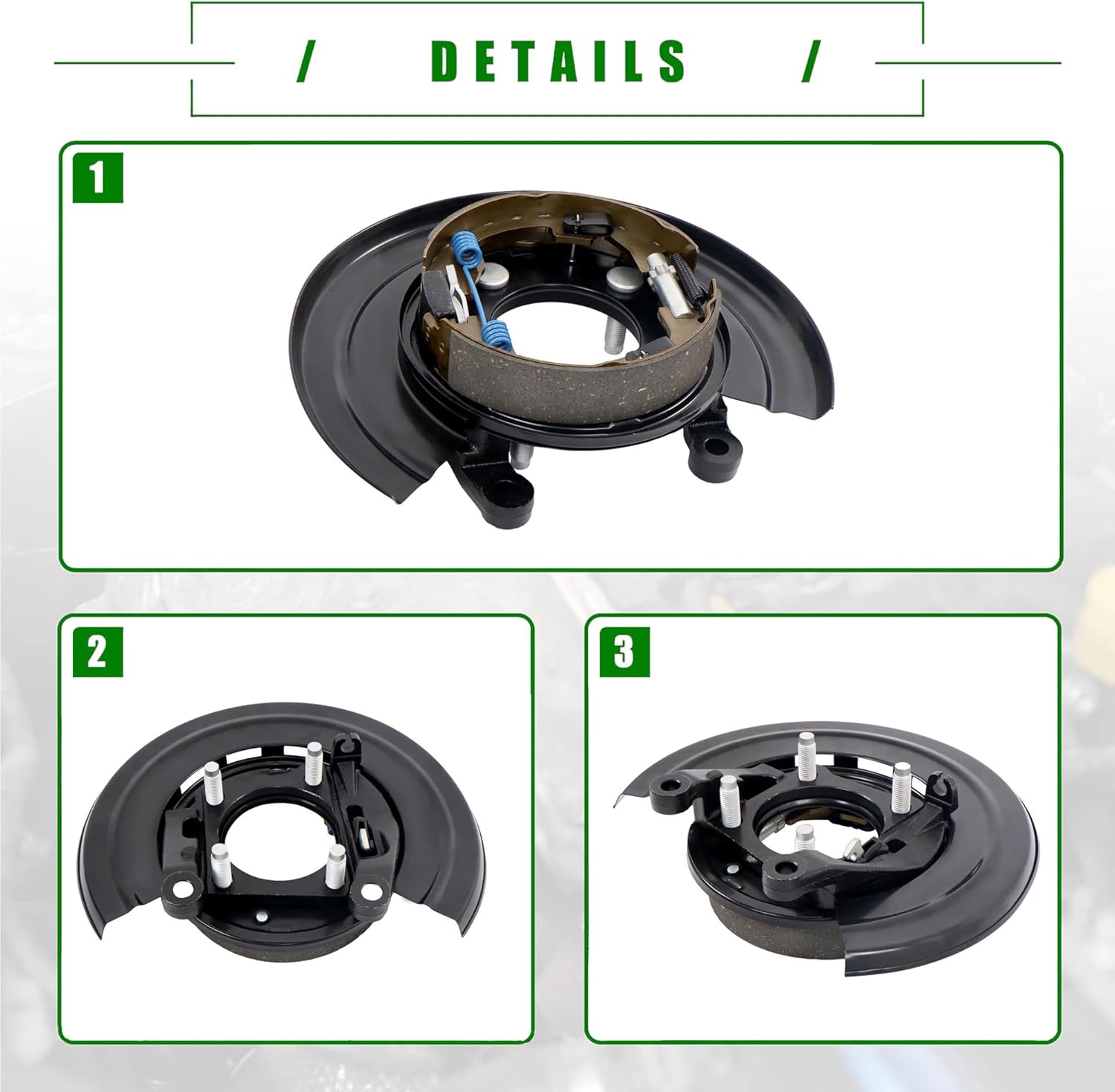 / DETAILS /

1

2

3