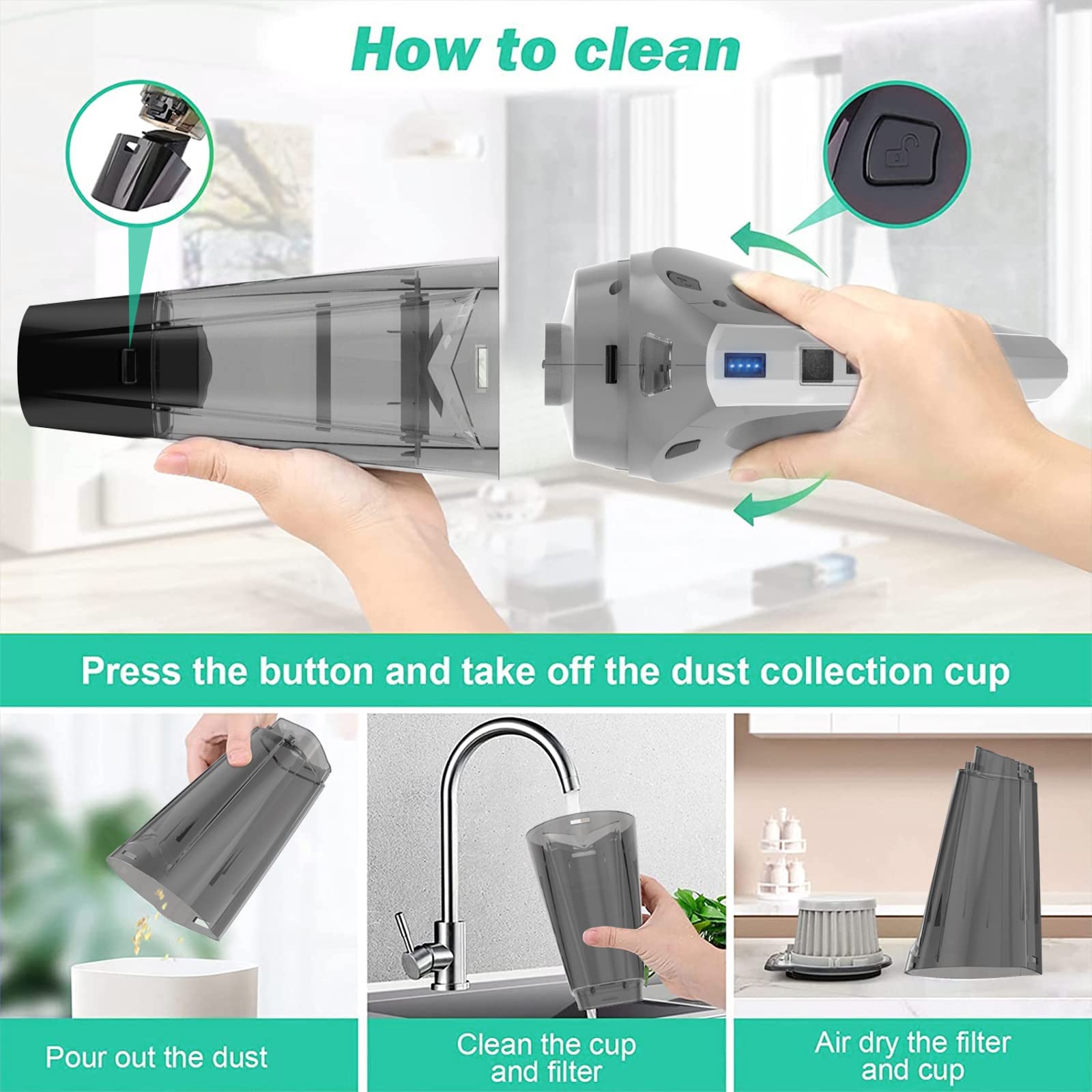 How to clean

Press the button and take off the dust collection cup

Pour out the dust

Clean the cup and filter

Air dry the filter and cup