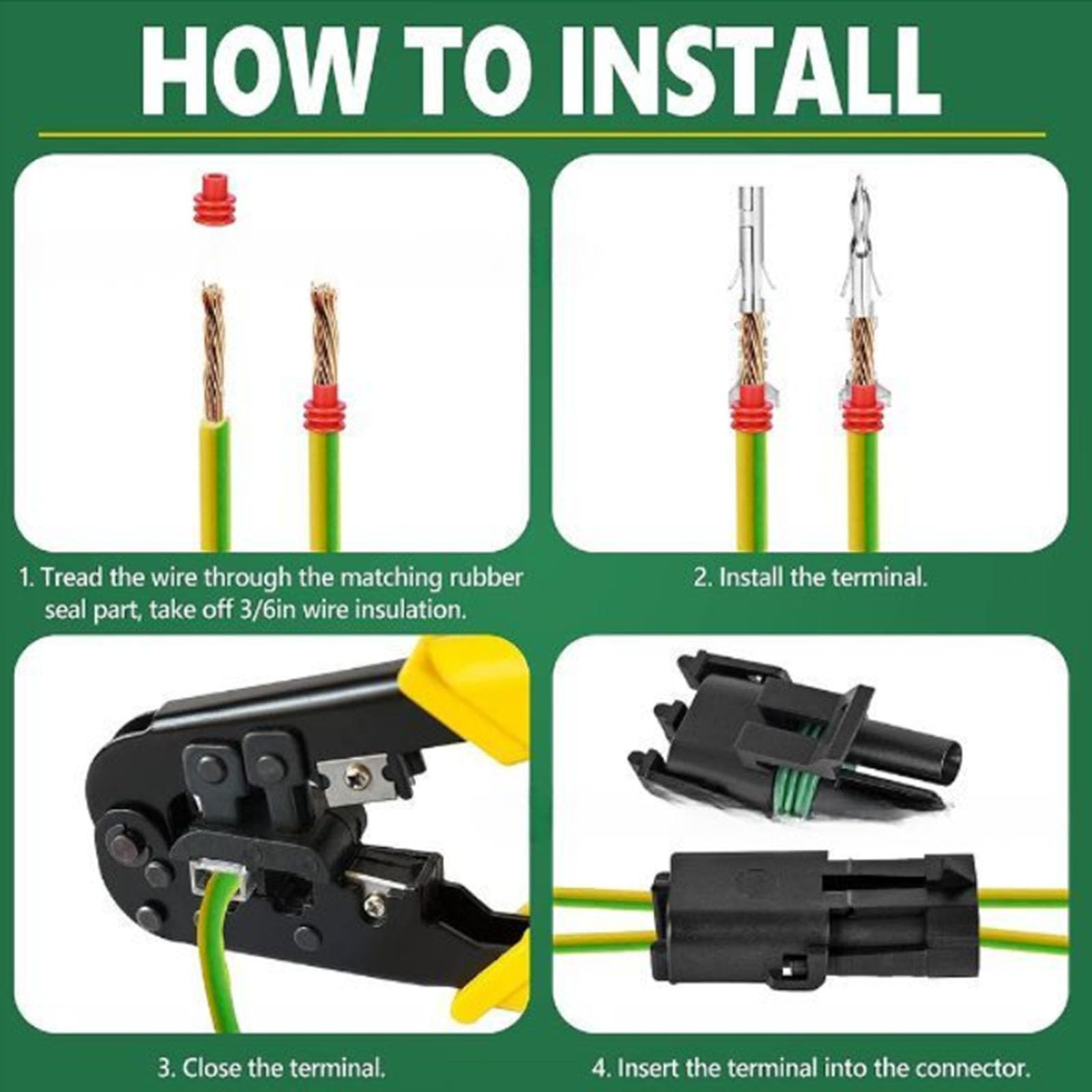 HOW TO INSTALL

1. Tread the wire through the matching rubber seal part, take off 3/6in wire insulation.

2. Install the terminal.

3. Close the terminal.

4. Insert the terminal into the connector.