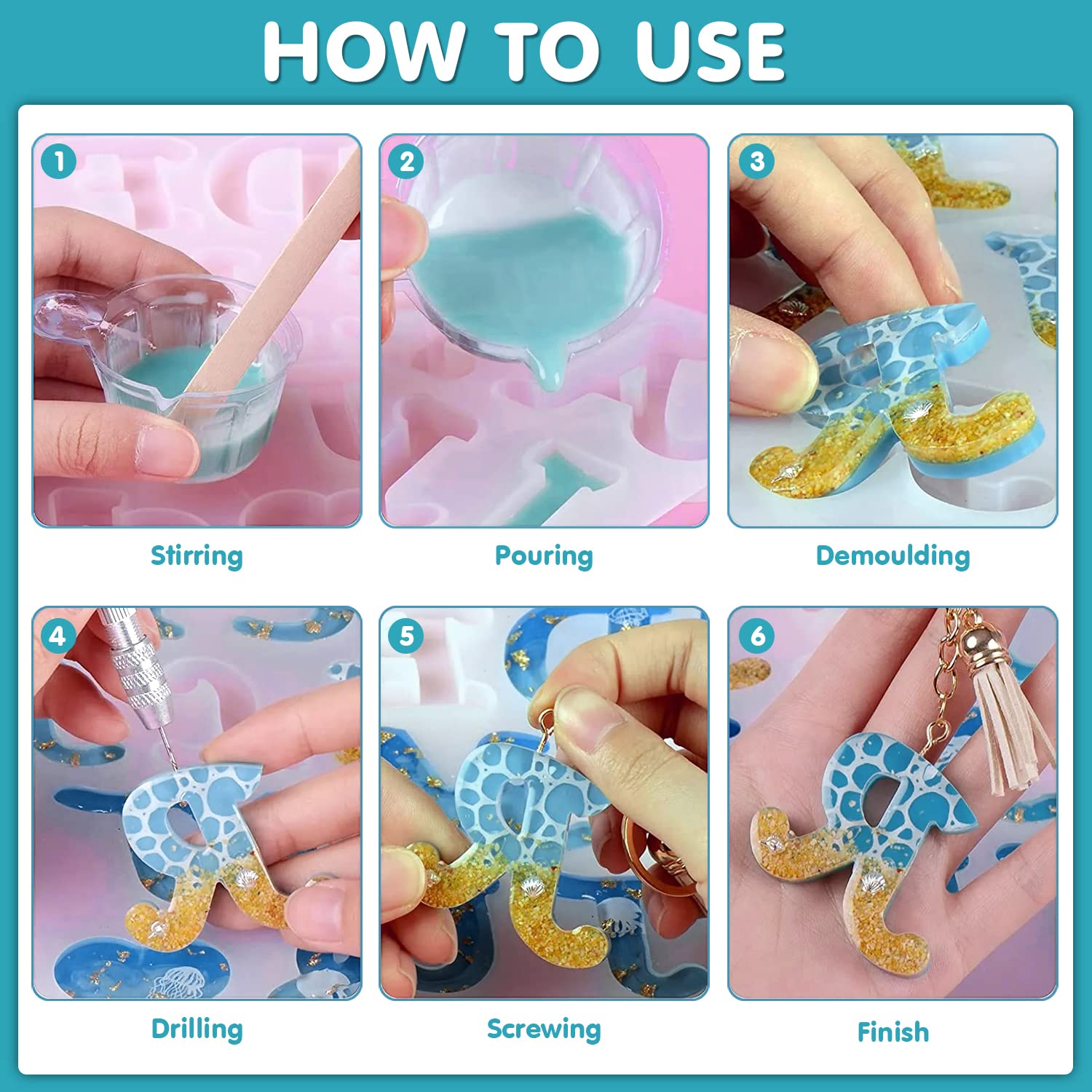 HOW TO USE

1

Stirring

2

Pouring

3

Demoulding

4

Drilling

5

Screwing

6

Finish