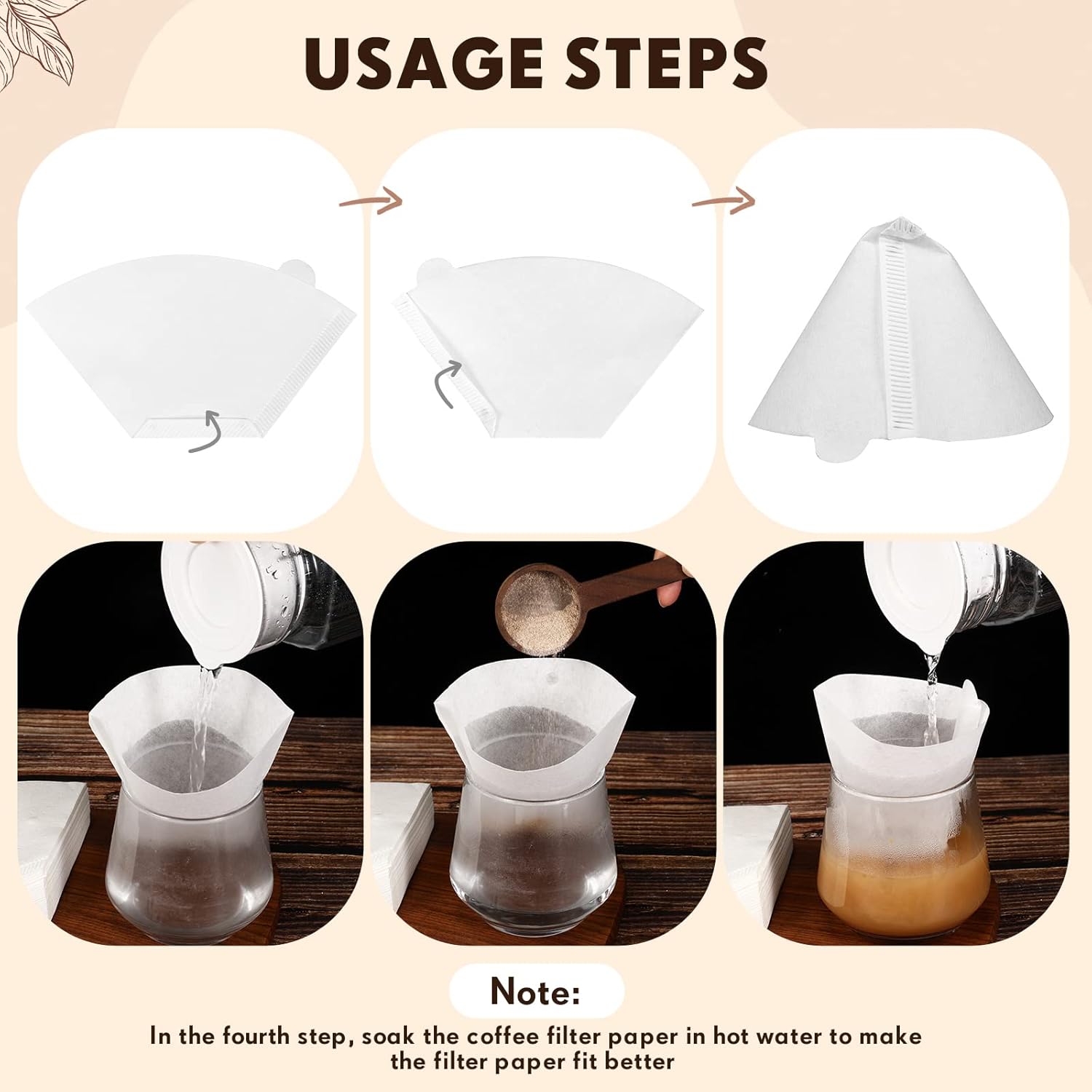 USAGE STEPS

Note:

In the fourth step, soak the coffee filter paper in hot water to make the filter paper fit better