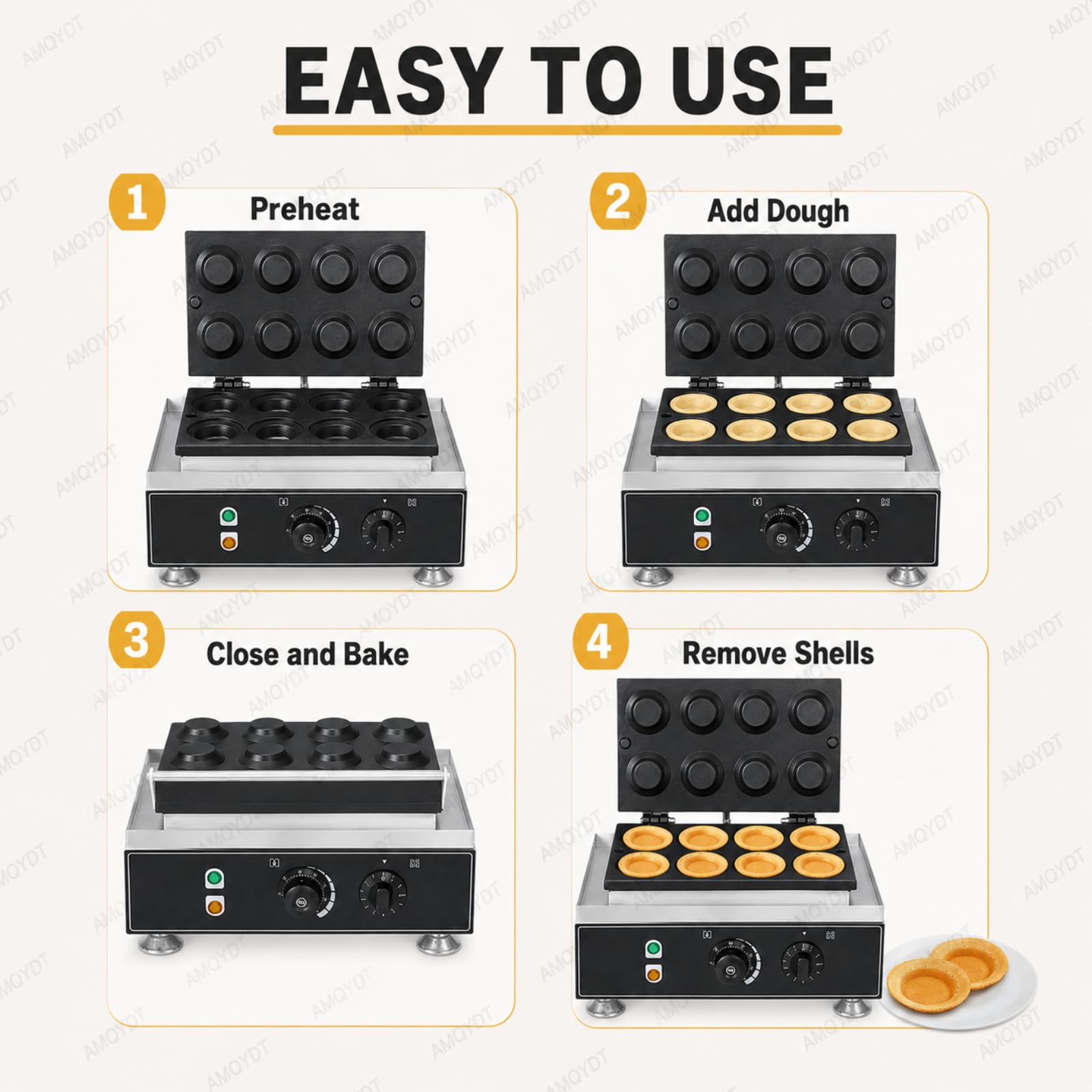 EASY TO USE

1 Preheat

2 Add Dough

3 Close and Bake

4 Remove Shells

AMQYDT