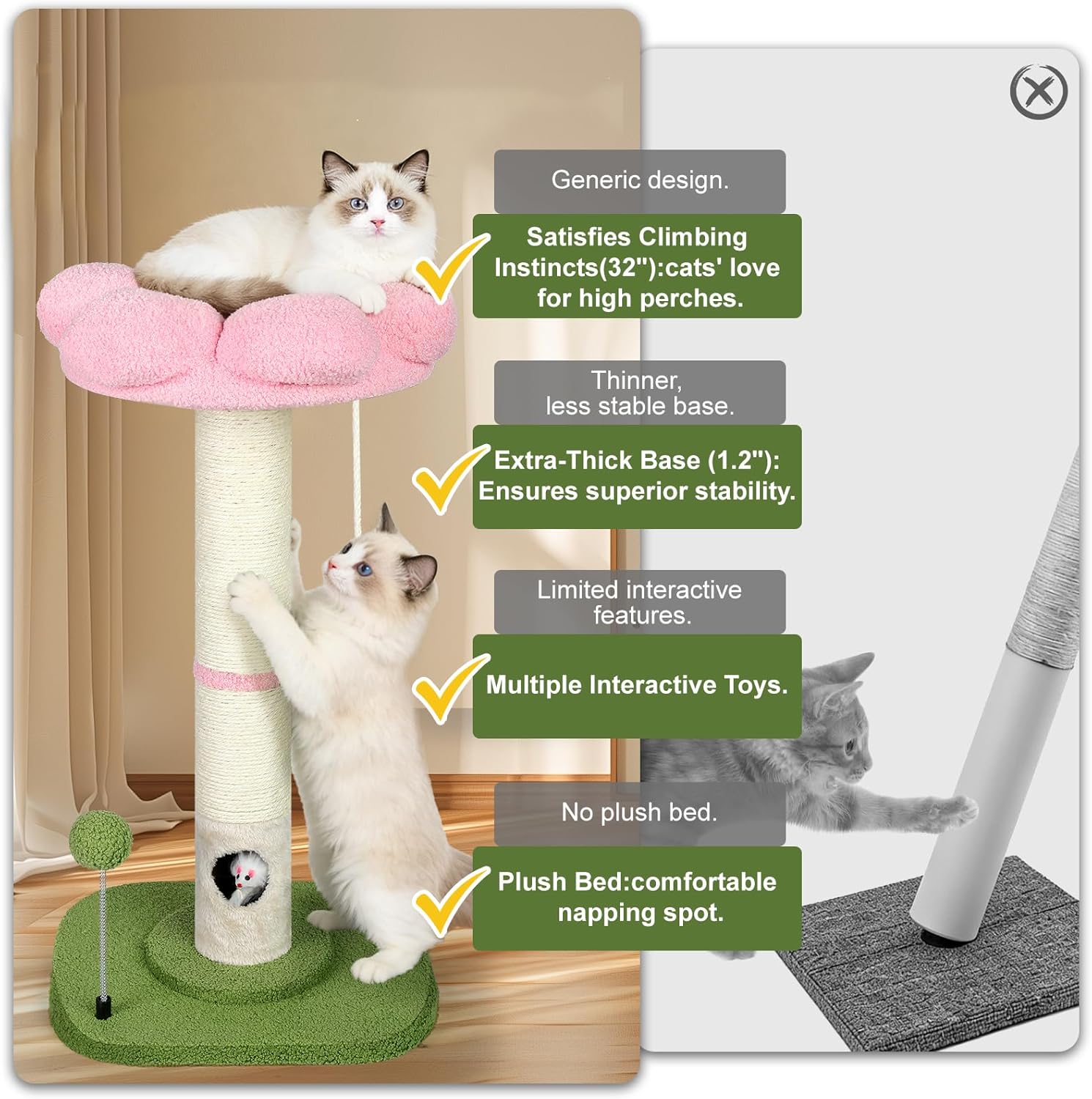 Generic design.

Satisfies Climbing Instincts(32"):cats' love for high perches.

Thinner, less stable base.

Extra-Thick Base (1.2"): Ensures superior stability.

Limited interactive features.

Multiple Interactive Toys.

No plush bed.

Plush Bed:comfortable napping spot.