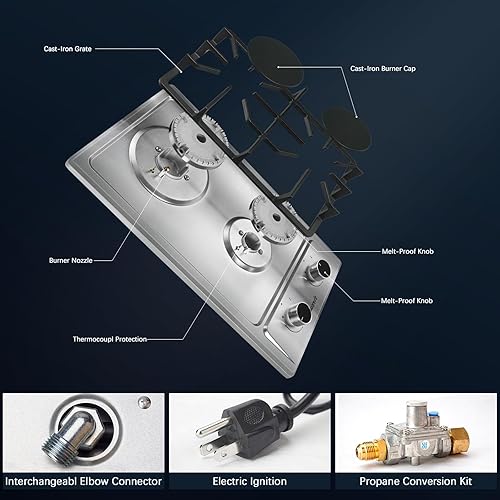 Cast-Iron Grate

Cast-Iron Burner Cap

Burner Nozzle

Melt-Proof Knob

Melt-Proof Knob

Thermocoupl Protection

Interchangeabl Elbow Connector

Electric Ignition

Propane Conversion Kit