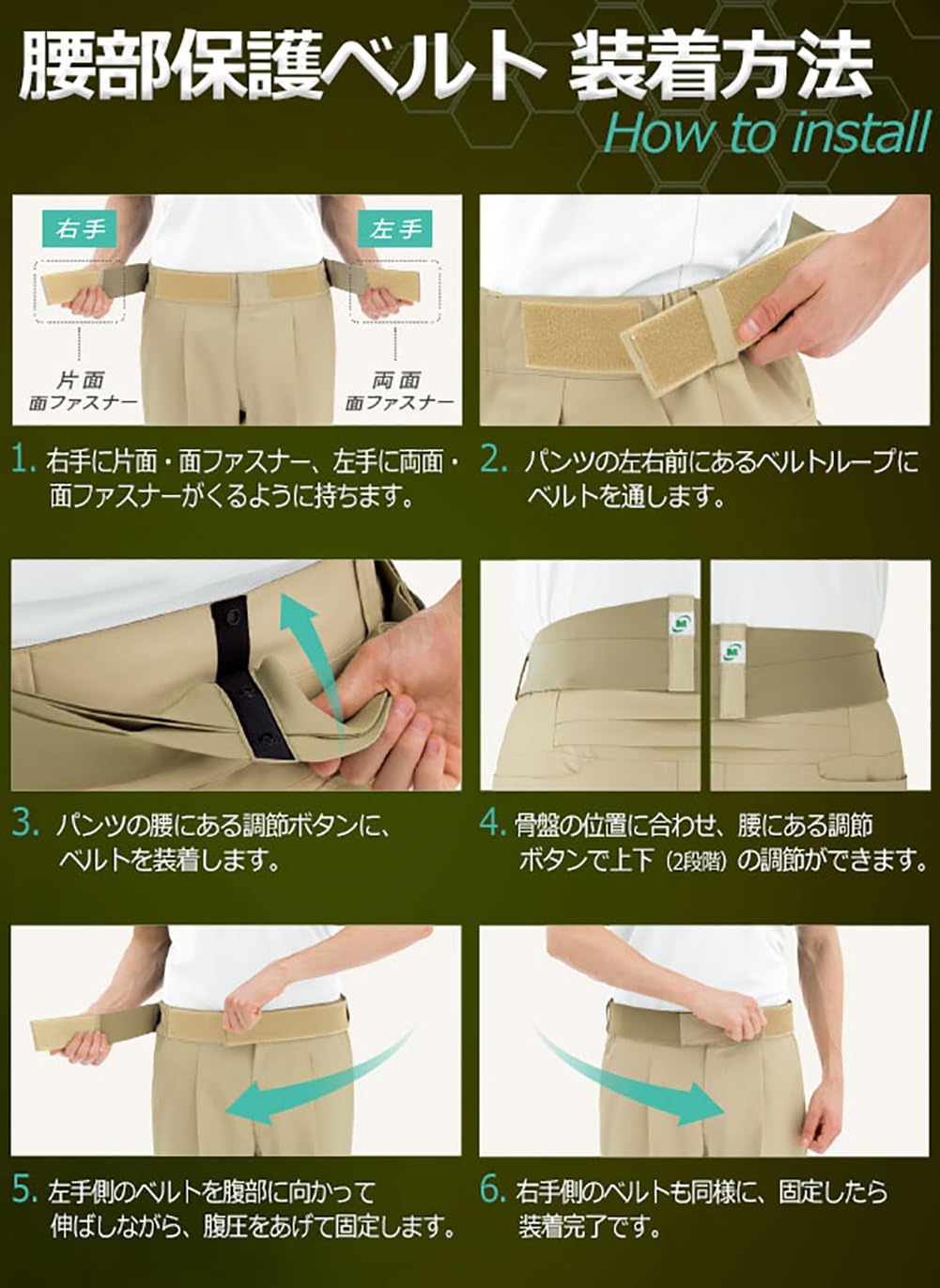 腰部保護ベルト 装着方法
How to install

右手
左手
片面
面ファスナー
両面
面ファスナー

1. 右手に片面・面ファスナー、左手に両面・面ファスナーがくるように持ちます。

2. パンツの左右前にあるベルトループにベルトを通します。

3. パンツの腰にある調節ボタンに、ベルトを装着します。

4. 骨盤の位置に合わせ、腰にある調節ボタンで上下（2段階）の調節ができます。

5. 左手側のベルトを腹部に向かって伸ばしながら、腹圧をあげて固定します。

6. 右手側のベルトも同様に、固定したら装着完了です。