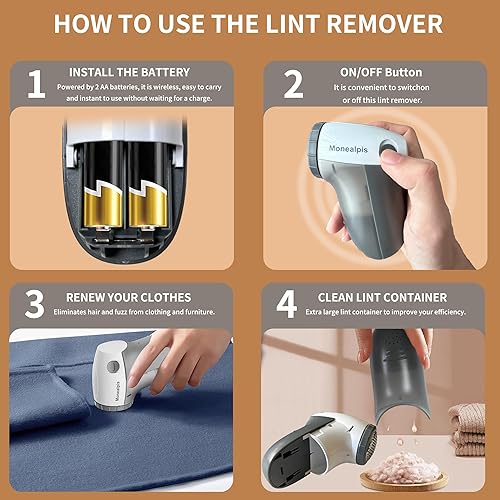 HOW TO USE THE LINT REMOVER

1 INSTALL THE BATTERY
Powered by 2 AA batteries, it is wireless, easy to carry and instant to use without waiting for a charge.

2 ON/OFF Button
It is convenient to switchon or off this lint remover.

Monealpis

3 RENEW YOUR CLOTHES
Eliminates hair and fuzz from clothing and furniture.

Monealpis

4 CLEAN LINT CONTAINER
Extra large lint container to improve your efficiency.