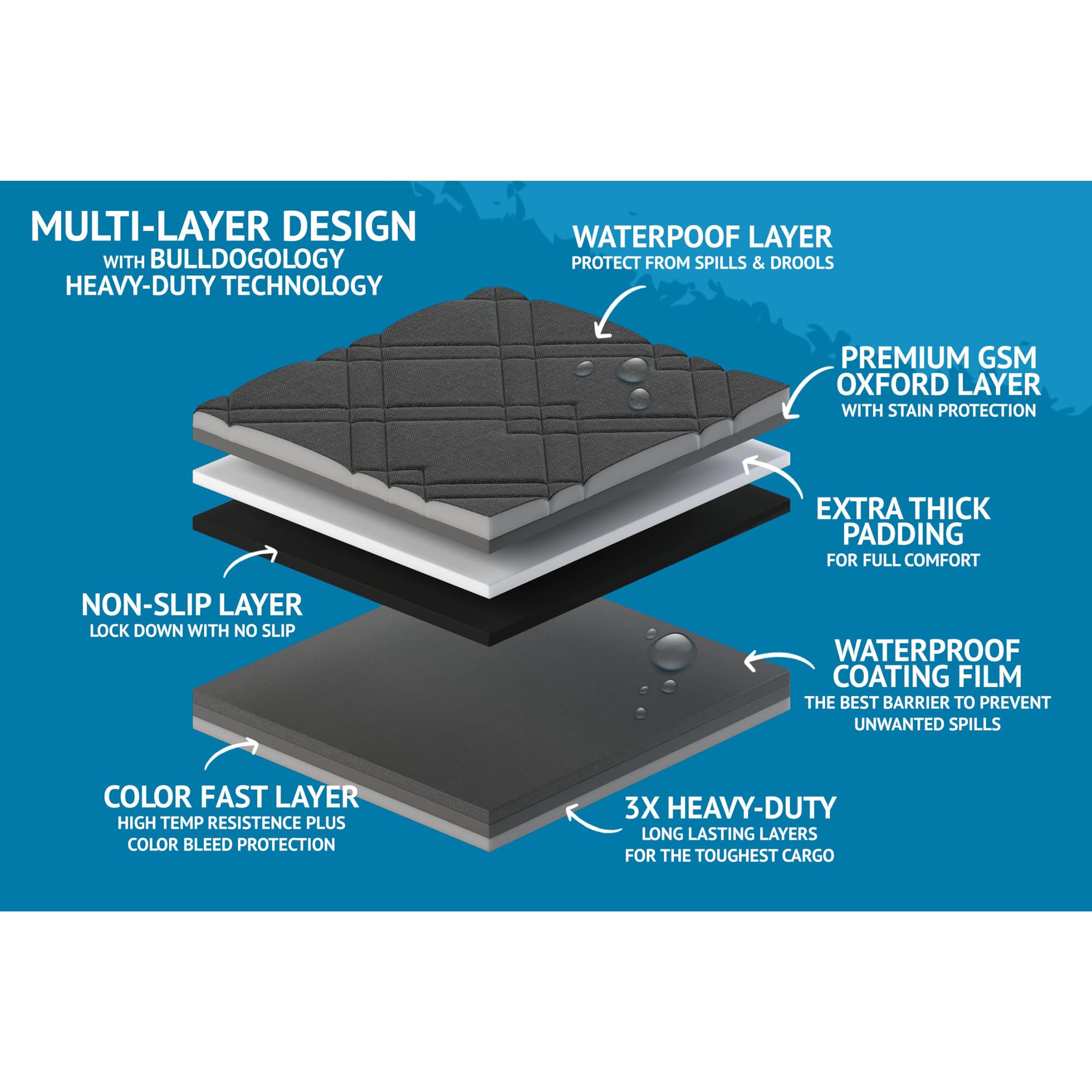 MULTI-LAYER DESIGN
WITH BULLDOGOLOGY HEAVY-DUTY TECHNOLOGY

WATERPOOF LAYER
PROTECT FROM SPILLS & DROOLS

PREMIUM GSM OXFORD LAYER
WITH STAIN PROTECTION

EXTRA THICK PADDING
FOR FULL COMFORT

NON-SLIP LAYER
LOCK DOWN WITH NO SLIP

WATERPROOF COATING FILM
THE BEST BARRIER TO PREVENT UNWANTED SPILLS

COLOR FAST LAYER
HIGH TEMP RESISTENCE PLUS COLOR BLEED PROTECTION

3X HEAVY-DUTY
LONG LASTING LAYERS FOR THE TOUGHEST CARGO