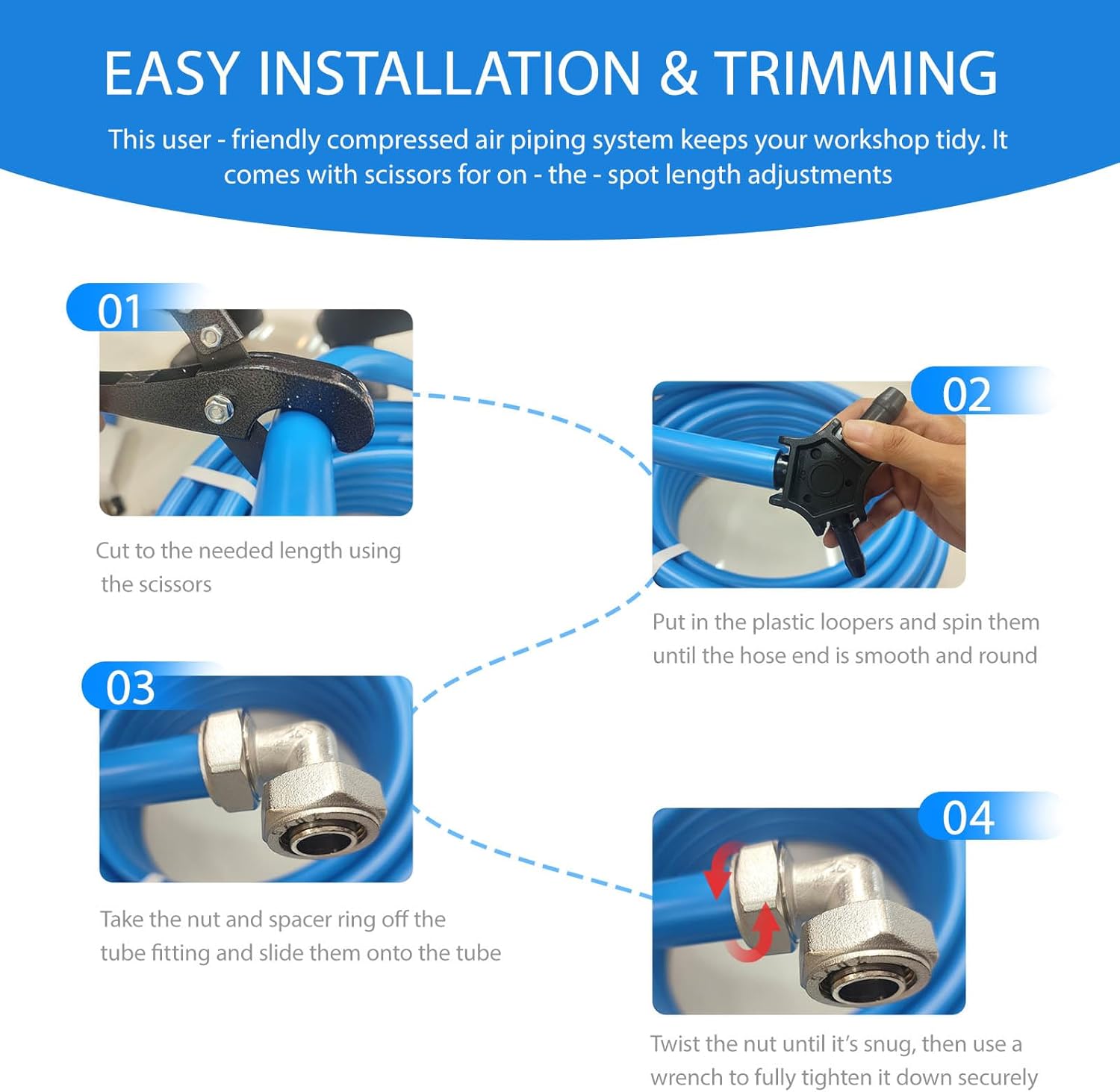 EASY INSTALLATION & TRIMMING

This user - friendly compressed air piping system keeps your workshop tidy. It comes with scissors for on - the - spot length adjustments

01

Cut to the needed length using the scissors

02

Put in the plastic loopers and spin them until the hose end is smooth and round

03

Take the nut and spacer ring off the tube fitting and slide them onto the tube

04

Twist the nut until it's snug, then use a wrench to fully tighten it down securely