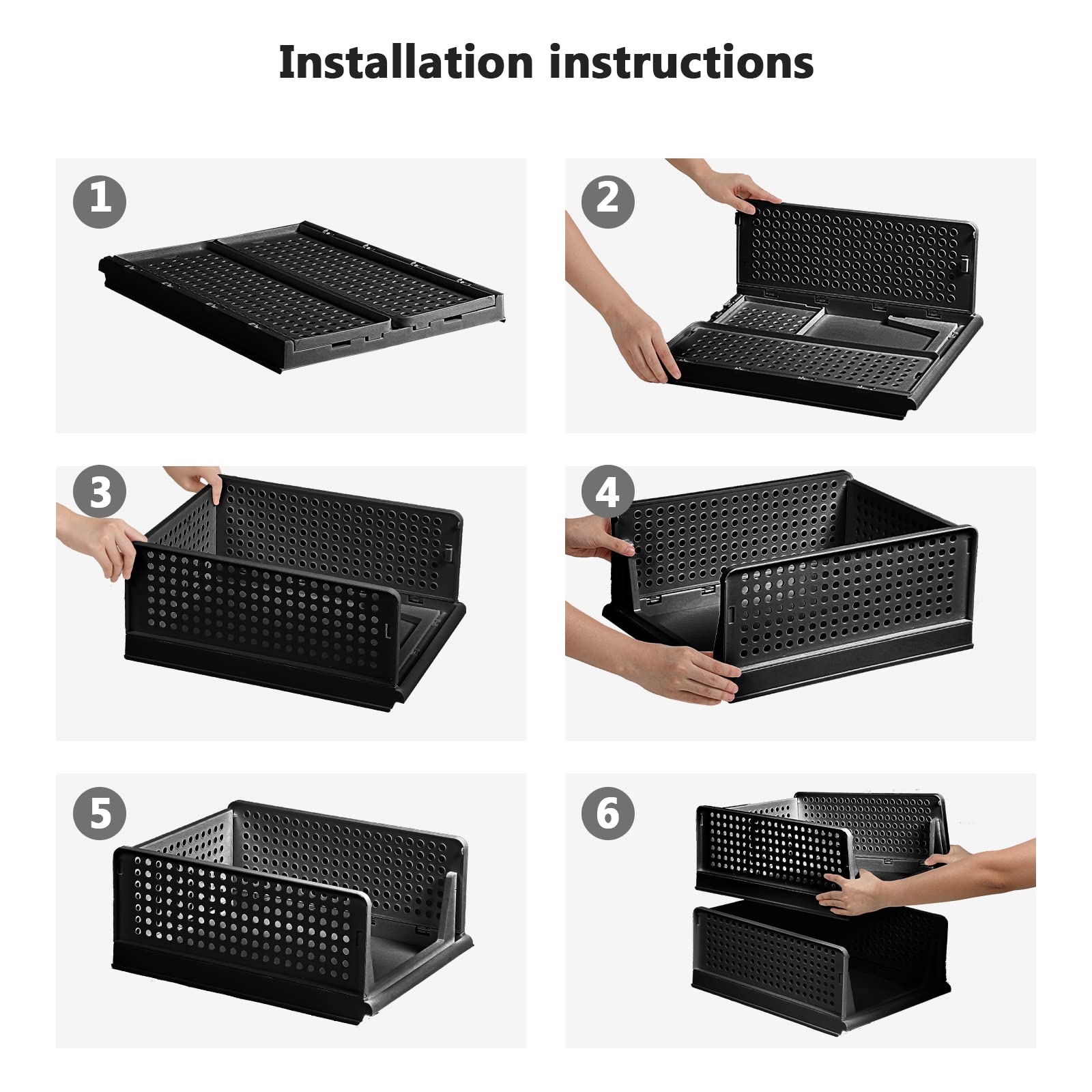 Installation instructions

1

2

3

4

5

6