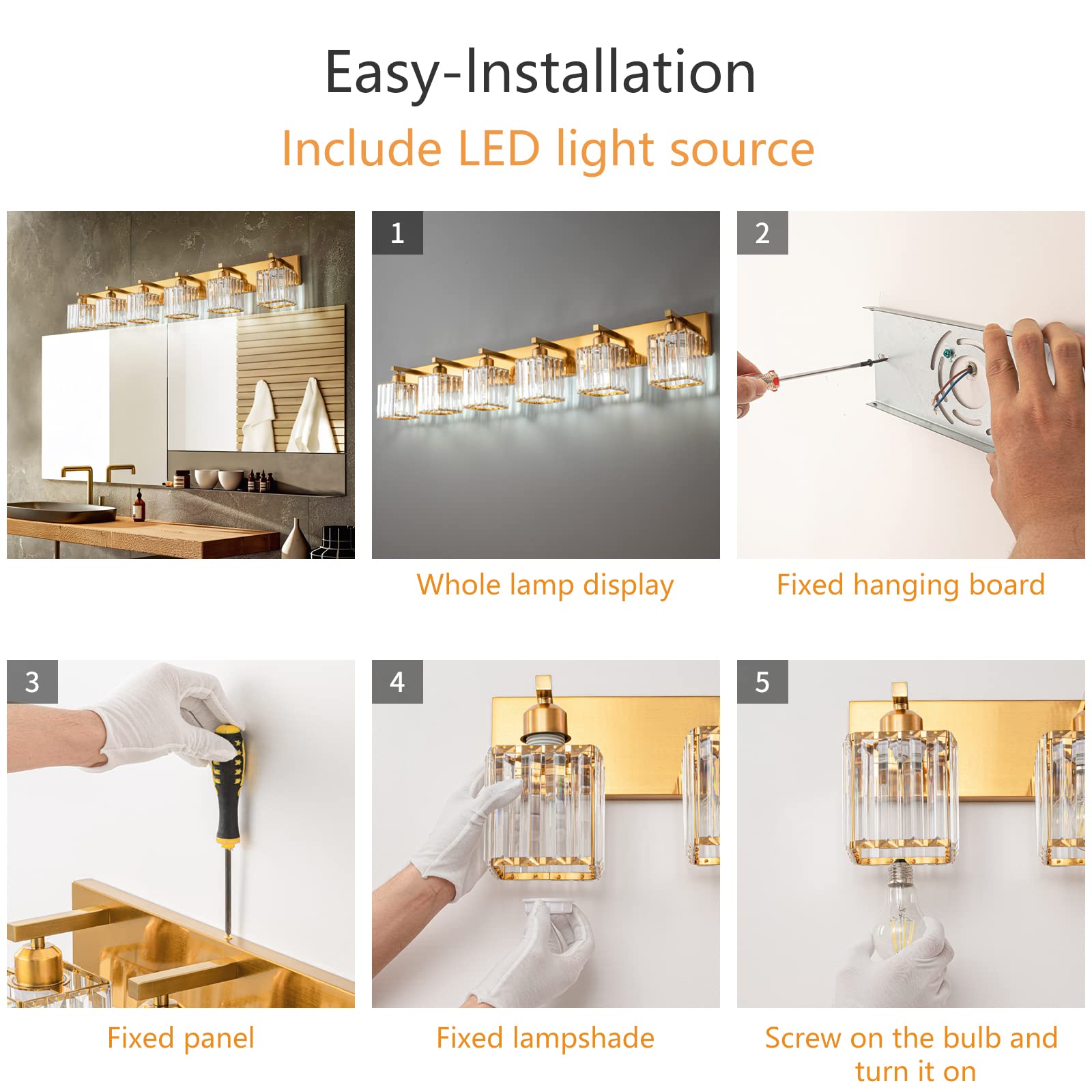 Easy-Installation

Include LED light source

1

Whole lamp display

2

Fixed hanging board

3

Fixed panel

4

Fixed lampshade

5

Screw on the bulb and turn it on