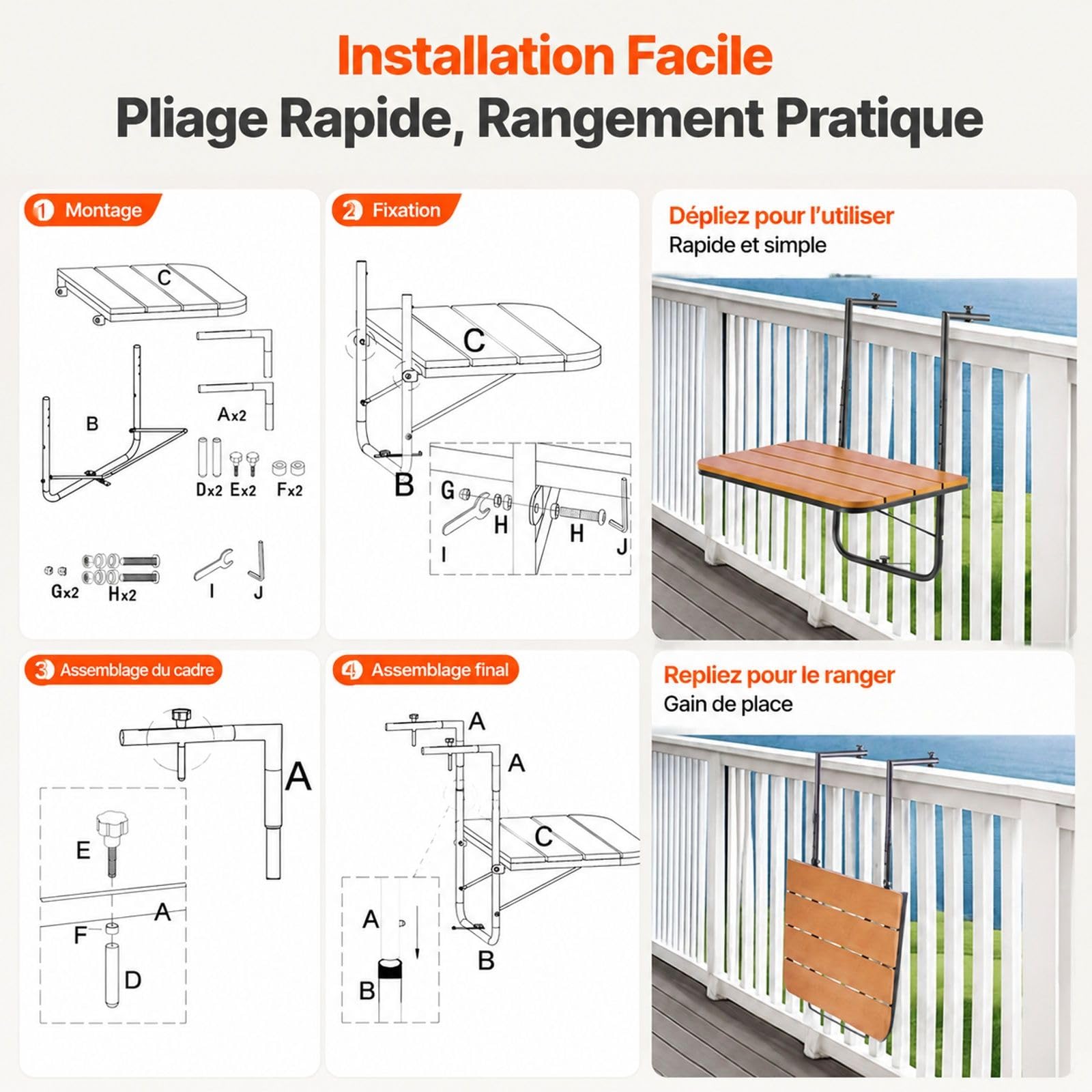 Installation Facile
Pliage Rapide, Rangement Pratique

1 Montage

C
B
Ax2
Dx2 Ex2 Fx2
Gx2 Hx2 I J

2 Fixation

C
B
G H H I J

Dépliez pour l'utiliser
Rapide et simple

3 Assemblage du cadre

A
E
A
F
D

4 Assemblage final

A
A
C
A
B
B

Repliez pour le ranger
Gain de place