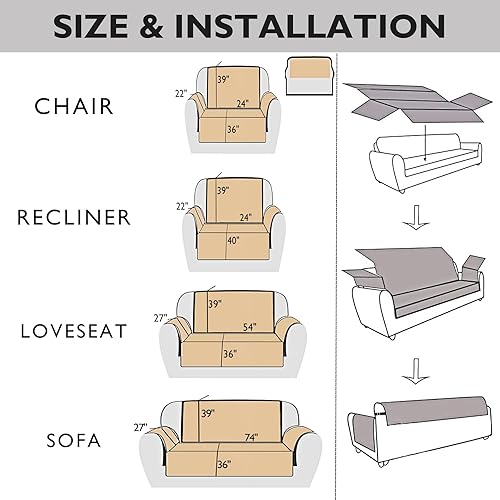 SIZE & INSTALLATION

CHAIR
22"
39"
24"
36"

RECLINER
22"
39"
24"
40"

LOVESEAT
27"
39"
54"
36"

SOFA
27"
39"
74"
36"