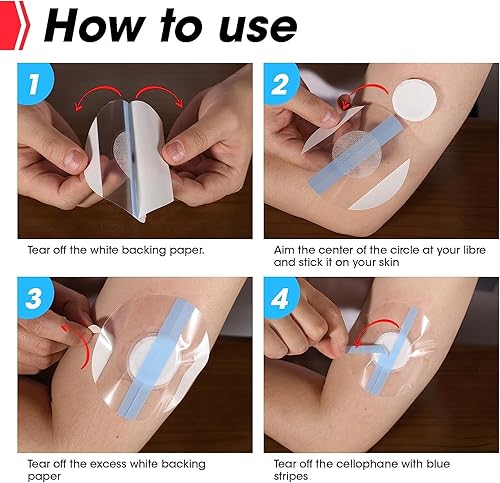 How to use

1

Tear off the white backing paper.

2

Aim the center of the circle at your libre and stick it on your skin

3

Tear off the excess white backing paper

4

Tear off the cellophane with blue stripes