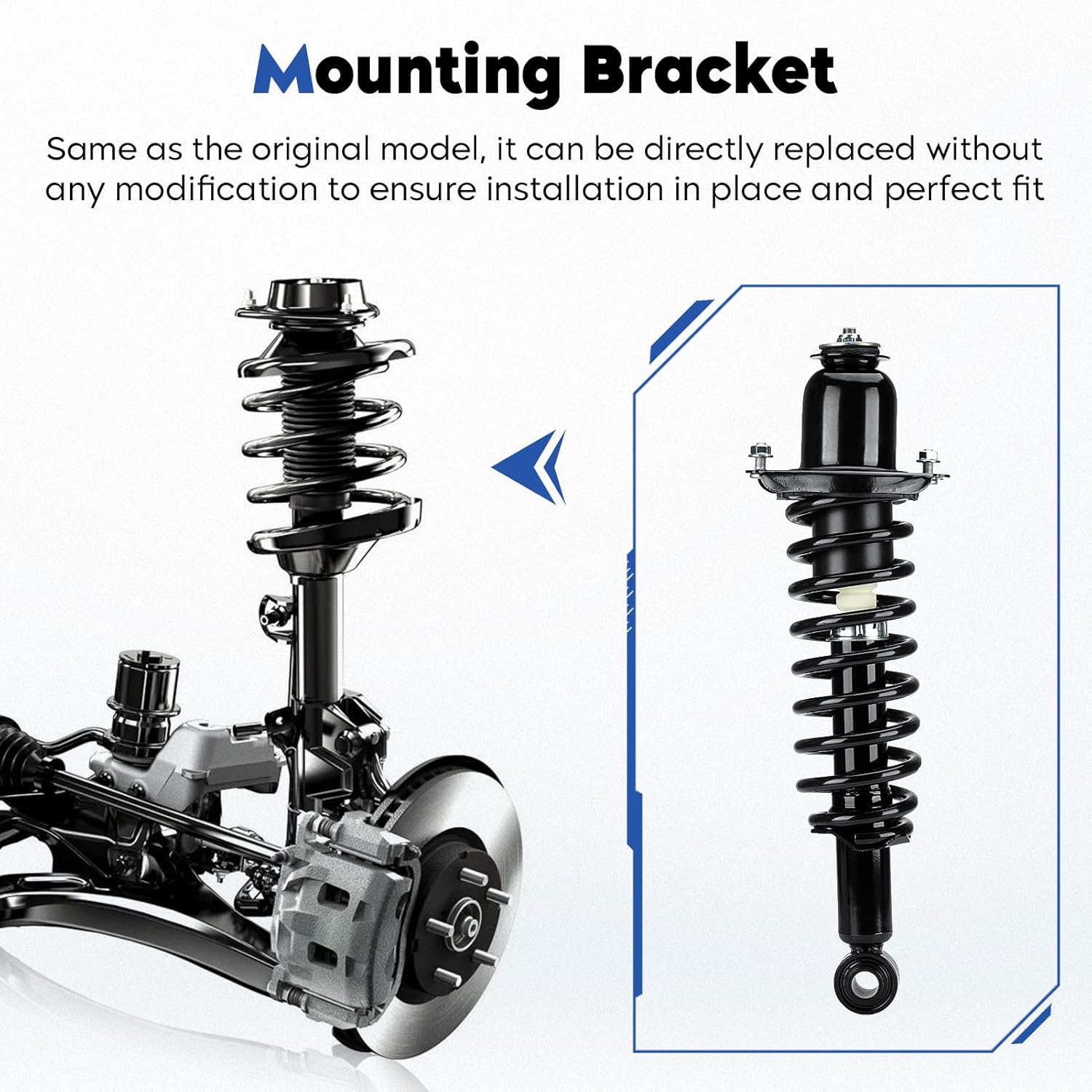 Mounting Bracket

Same as the original model, it can be directly replaced without any modification to ensure installation in place and perfect fit