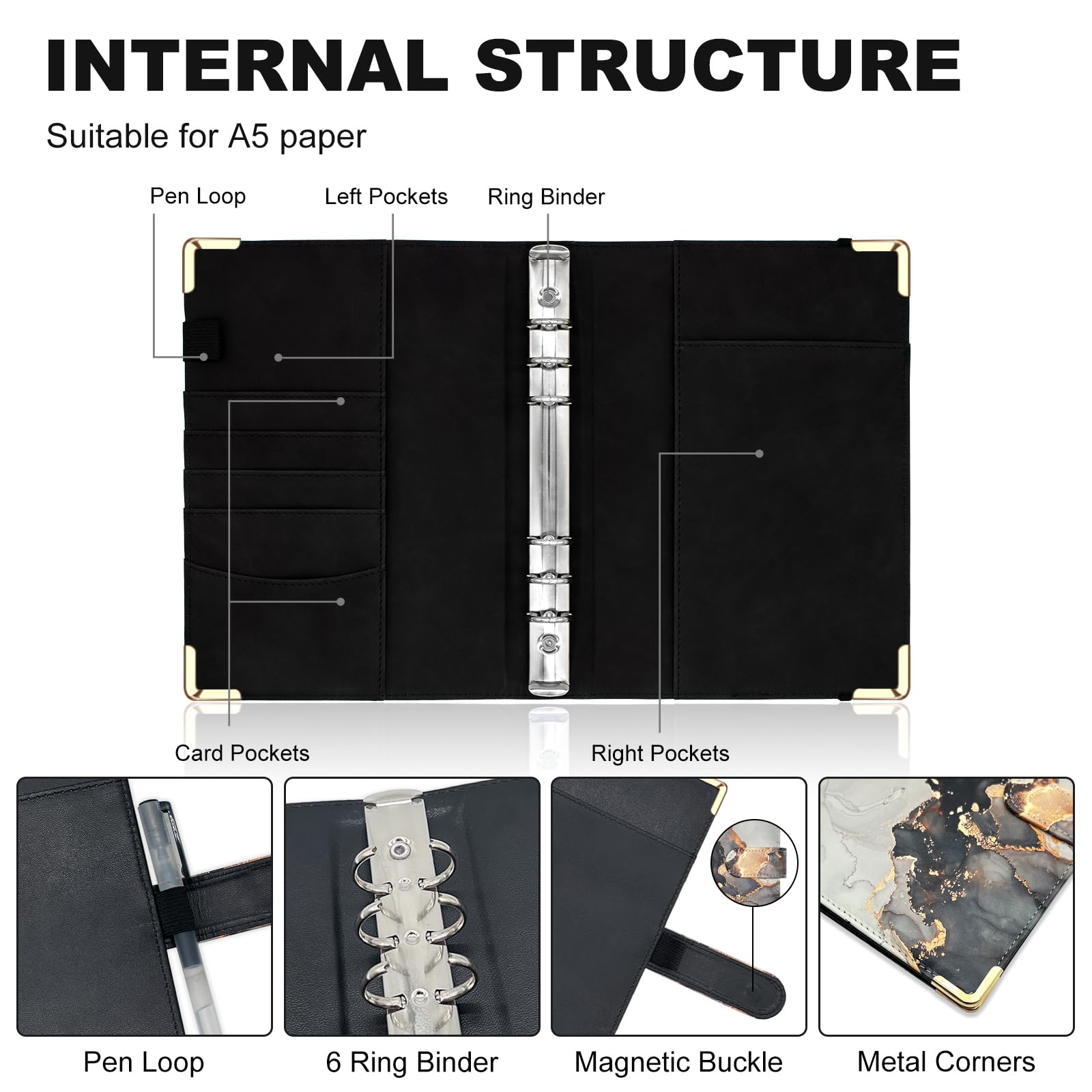 INTERNAL STRUCTURE

Suitable for A5 paper

Pen Loop

Left Pockets

Ring Binder

Card Pockets

Right Pockets

Pen Loop

6 Ring Binder

Magnetic Buckle

Metal Corners