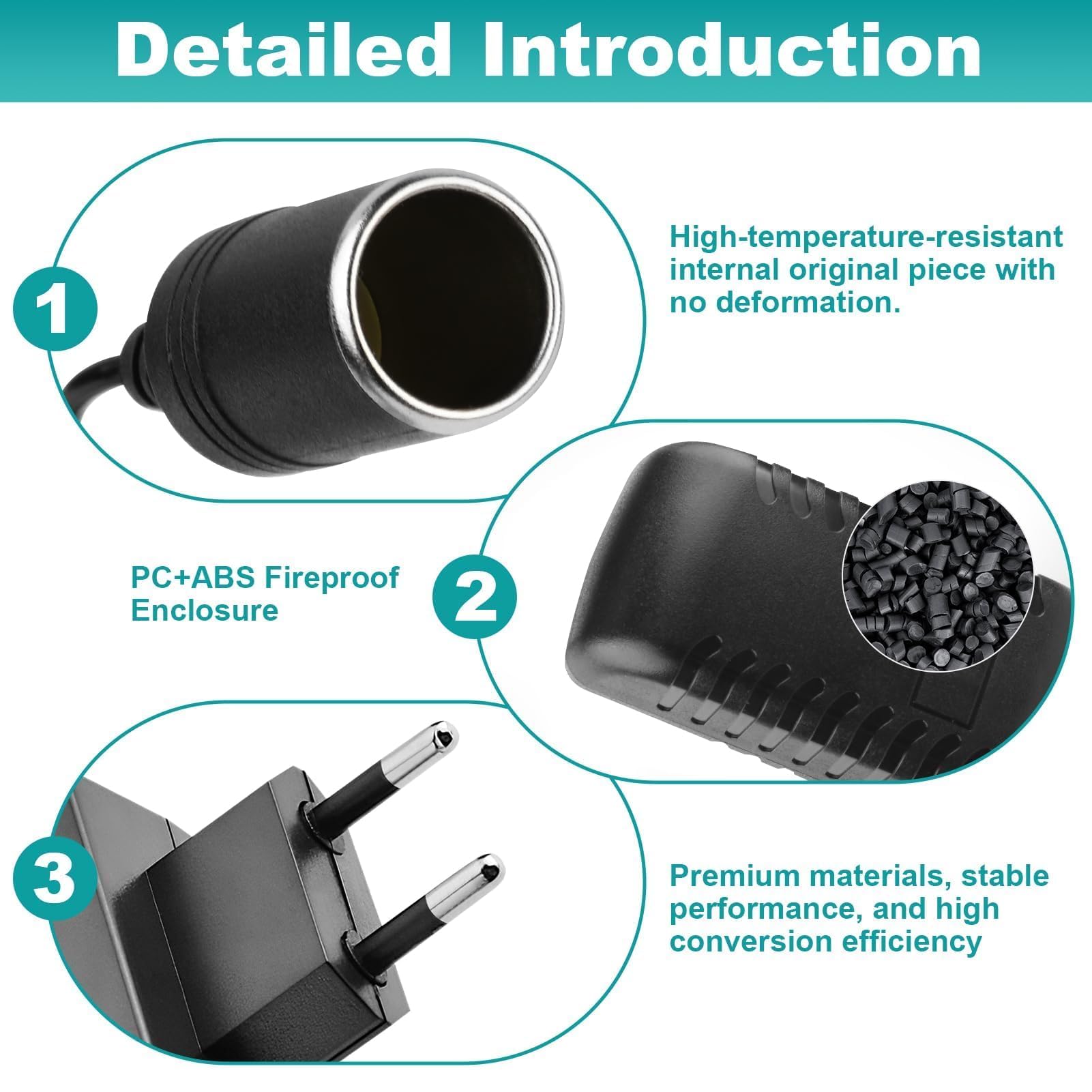 Detailed Introduction

1

High-temperature-resistant internal original piece with no deformation.

PC+ABS Fireproof Enclosure

2

3

Premium materials, stable performance, and high conversion efficiency