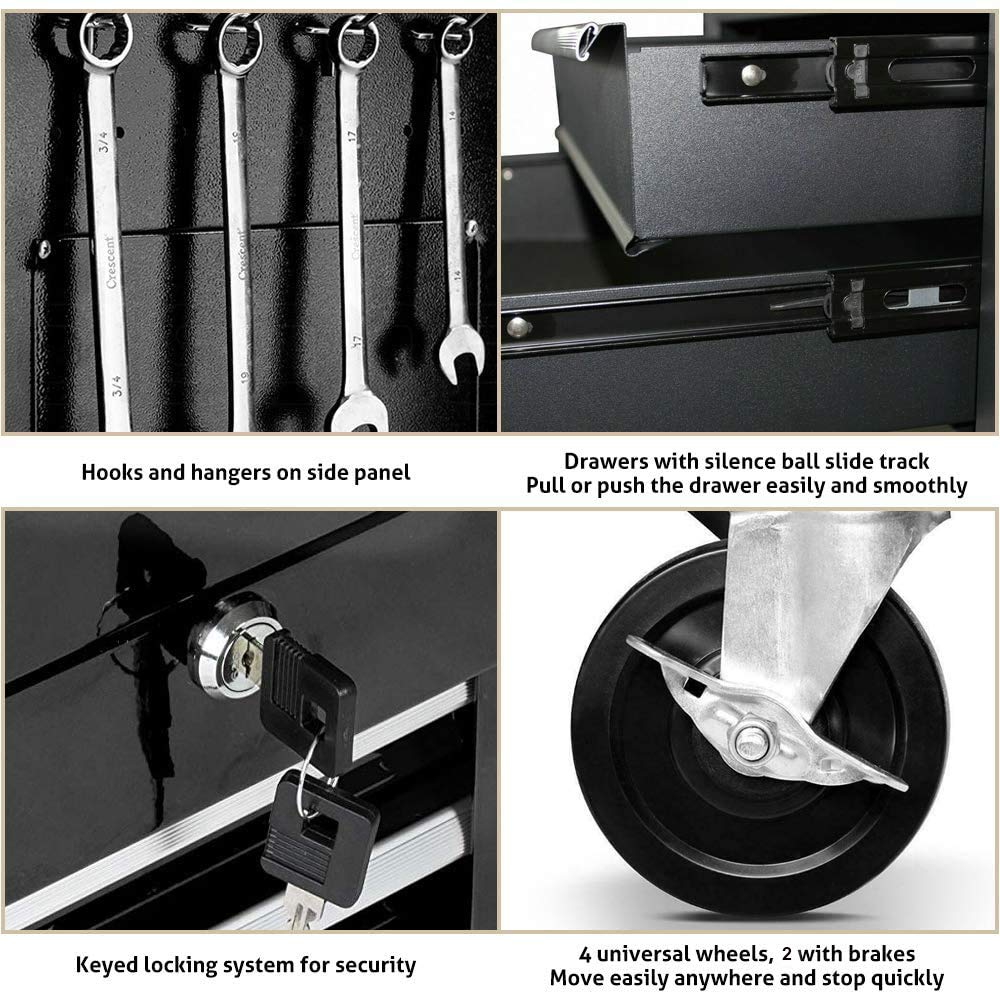 3/4
Crescent
3/4
19
Crescent
19
17
Crescent
17
14
14

Hooks and hangers on side panel

Drawers with silence ball slide track
Pull or push the drawer easily and smoothly

Keyed locking system for security

4 universal wheels, 2 with brakes
Move easily anywhere and stop quickly