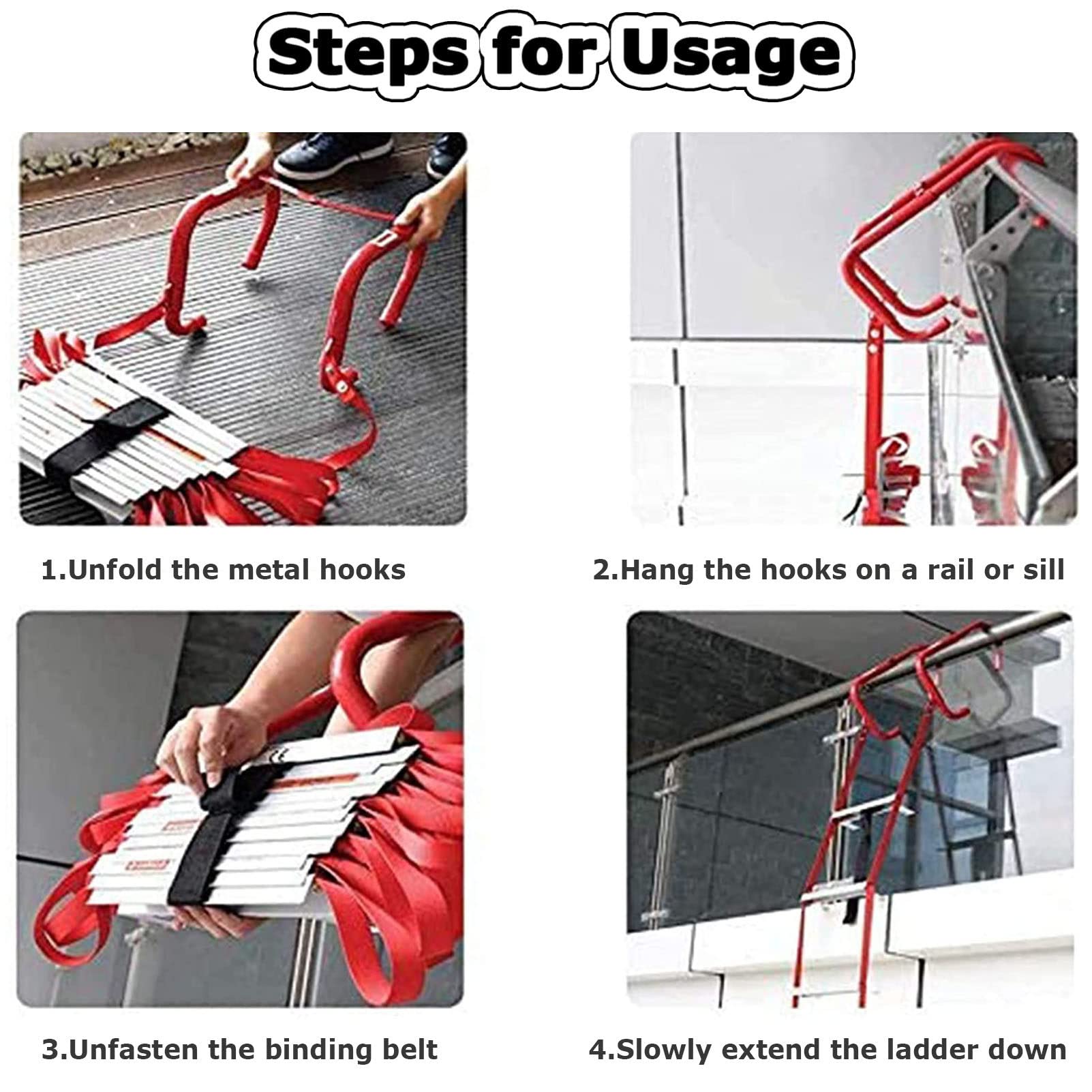 Steps for Usage

1.Unfold the metal hooks

2.Hang the hooks on a rail or sill

3.Unfasten the binding belt

4.Slowly extend the ladder down