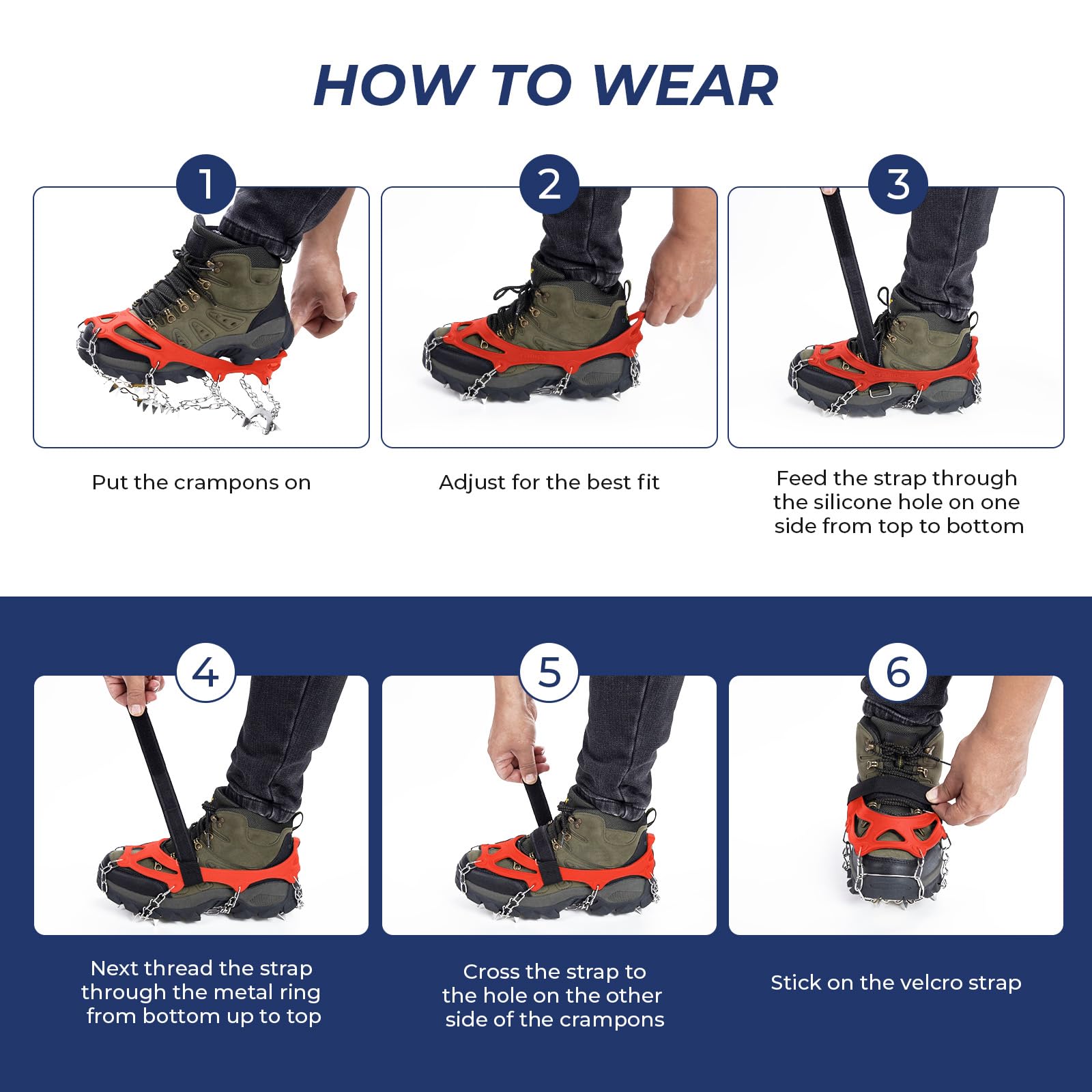 HOW TO WEAR

1

Put the crampons on

2

Adjust for the best fit

3

Feed the strap through the silicone hole on one side from top to bottom

4

Next thread the strap through the metal ring from bottom up to top

5

Cross the strap to the hole on the other side of the crampons

6

Stick on the velcro strap