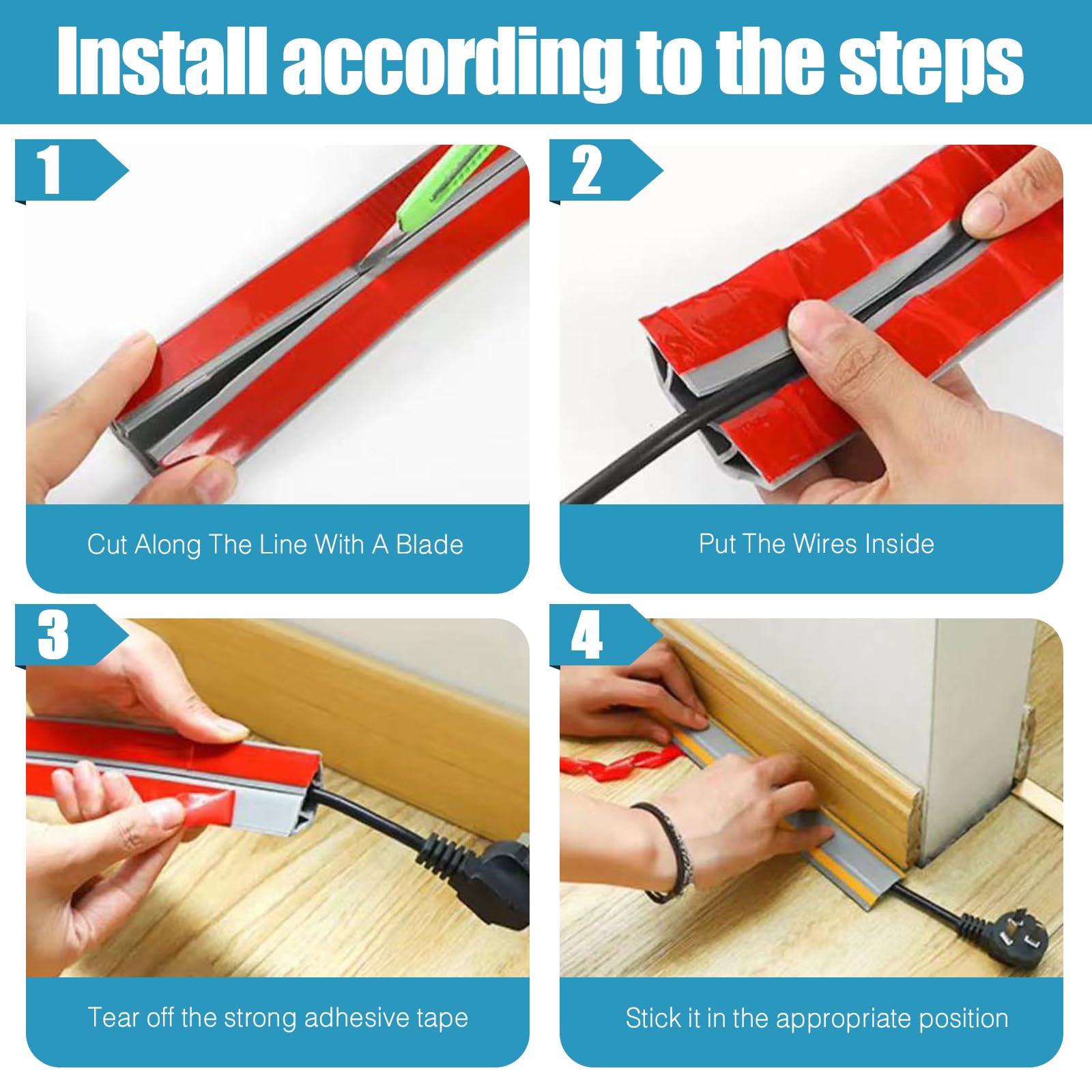 Install according to the steps

1

Cut Along The Line With A Blade

2

Put The Wires Inside

3

Tear off the strong adhesive tape

4

Stick it in the appropriate position