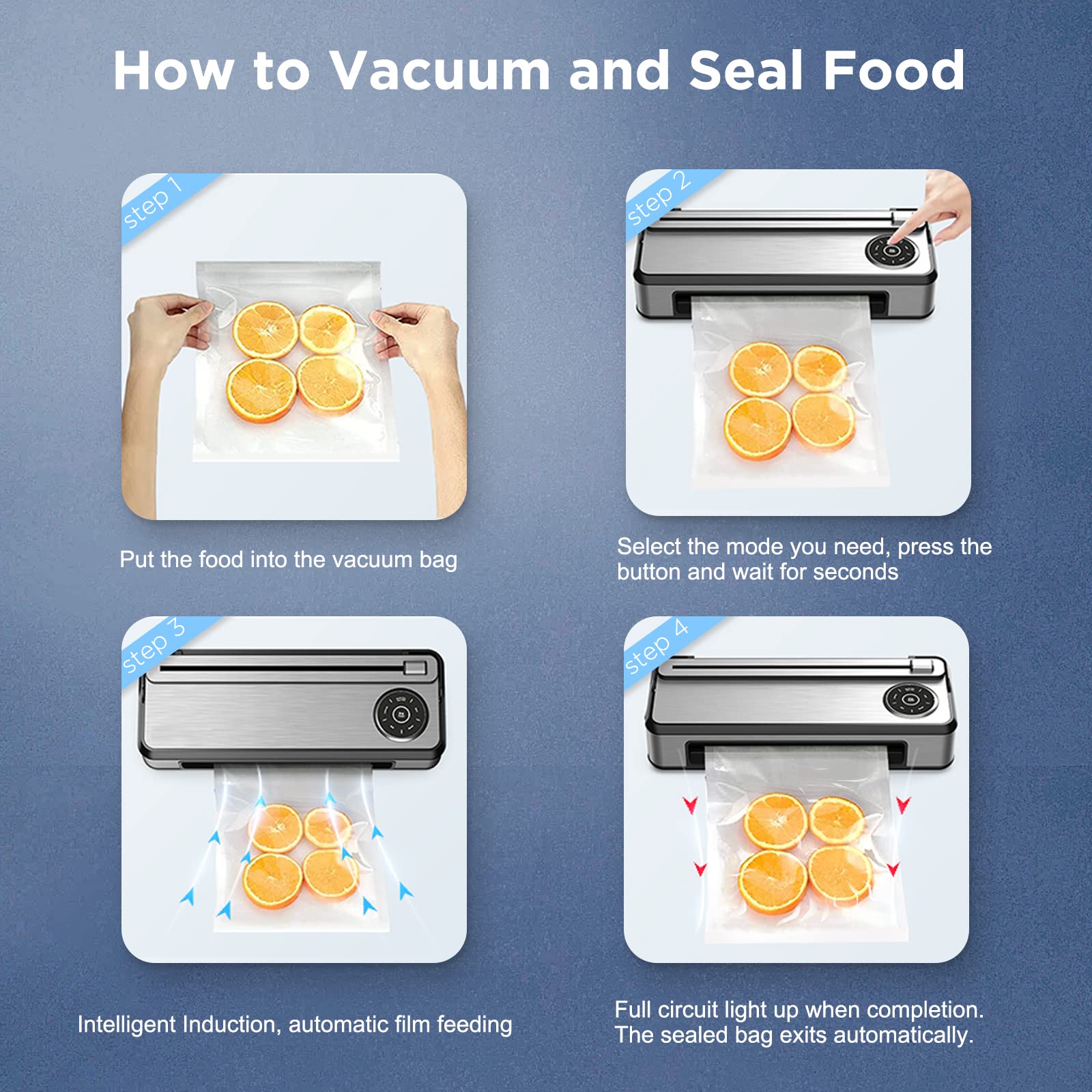 How to Vacuum and Seal Food

step 1

Put the food into the vacuum bag

step 2

Select the mode you need, press the button and wait for seconds

step 3

Intelligent Induction, automatic film feeding

step 4

Full circuit light up when completion. The sealed bag exits automatically.