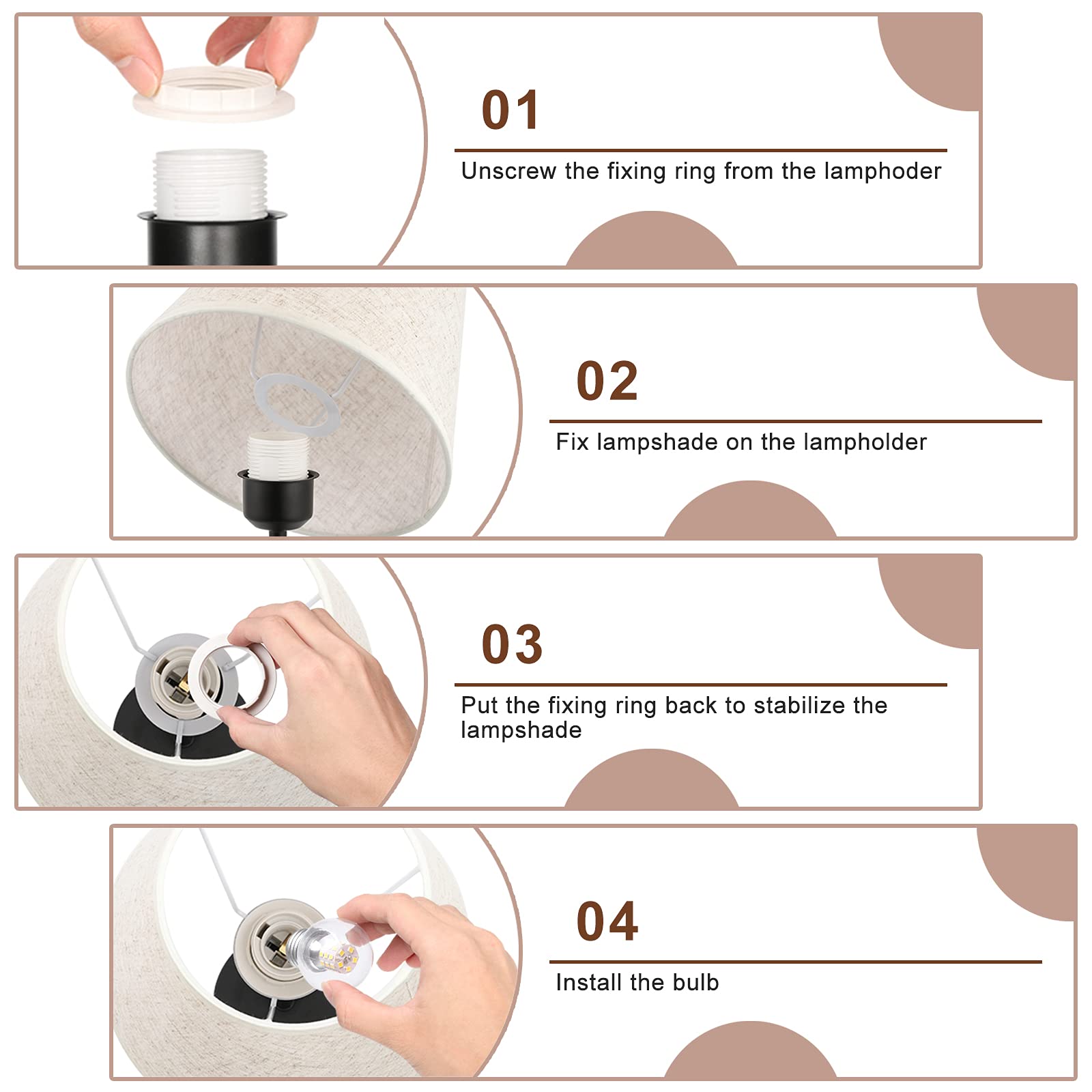 01

Unscrew the fixing ring from the lamphoder

02

Fix lampshade on the lampholder

03

Put the fixing ring back to stabilize the lampshade

04

Install the bulb