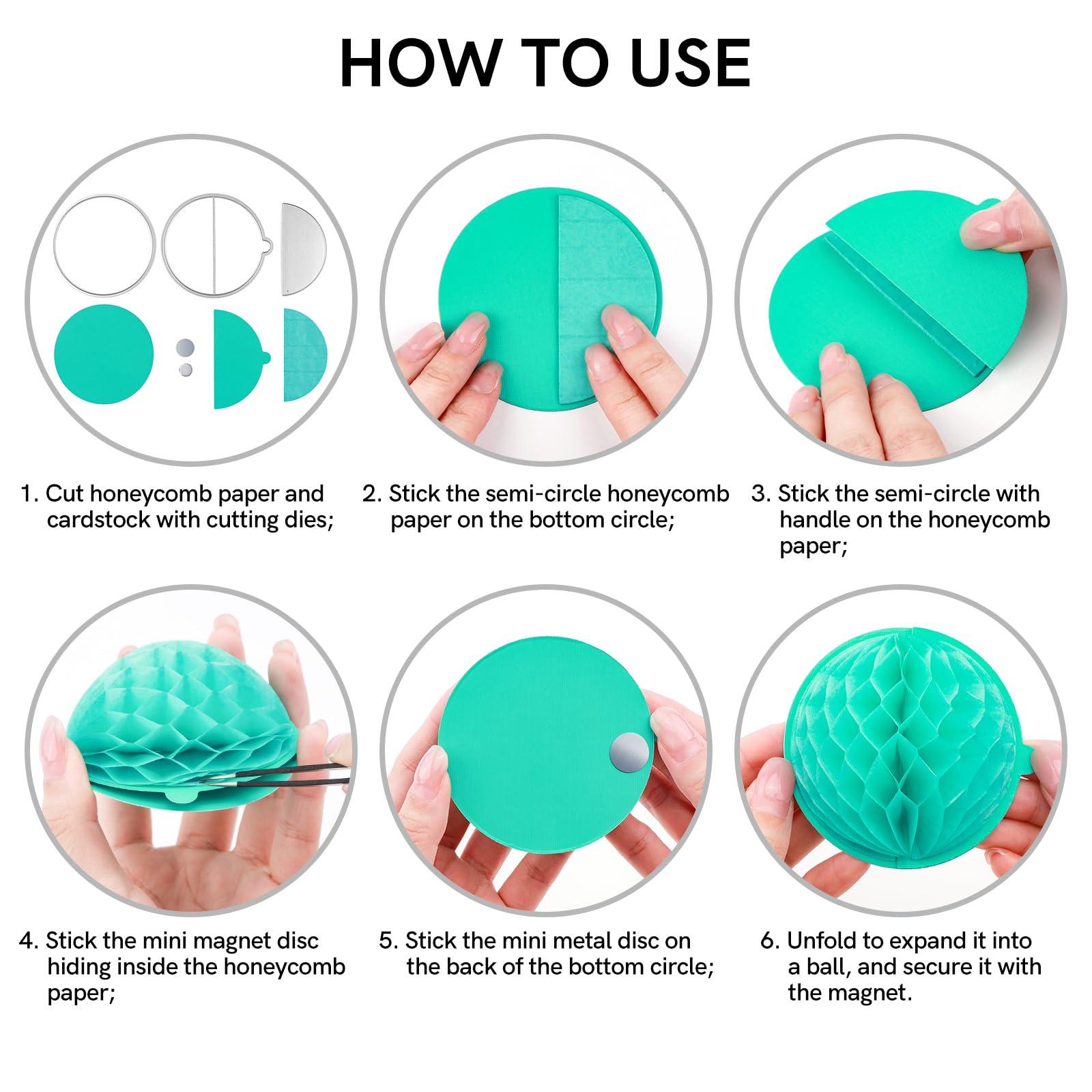 HOW TO USE

1. Cut honeycomb paper and cardstock with cutting dies;

2. Stick the semi-circle honeycomb paper on the bottom circle;

3. Stick the semi-circle with handle on the honeycomb paper;

4. Stick the mini magnet disc hiding inside the honeycomb paper;

5. Stick the mini metal disc on the back of the bottom circle;

6. Unfold to expand it into a ball, and secure it with the magnet.