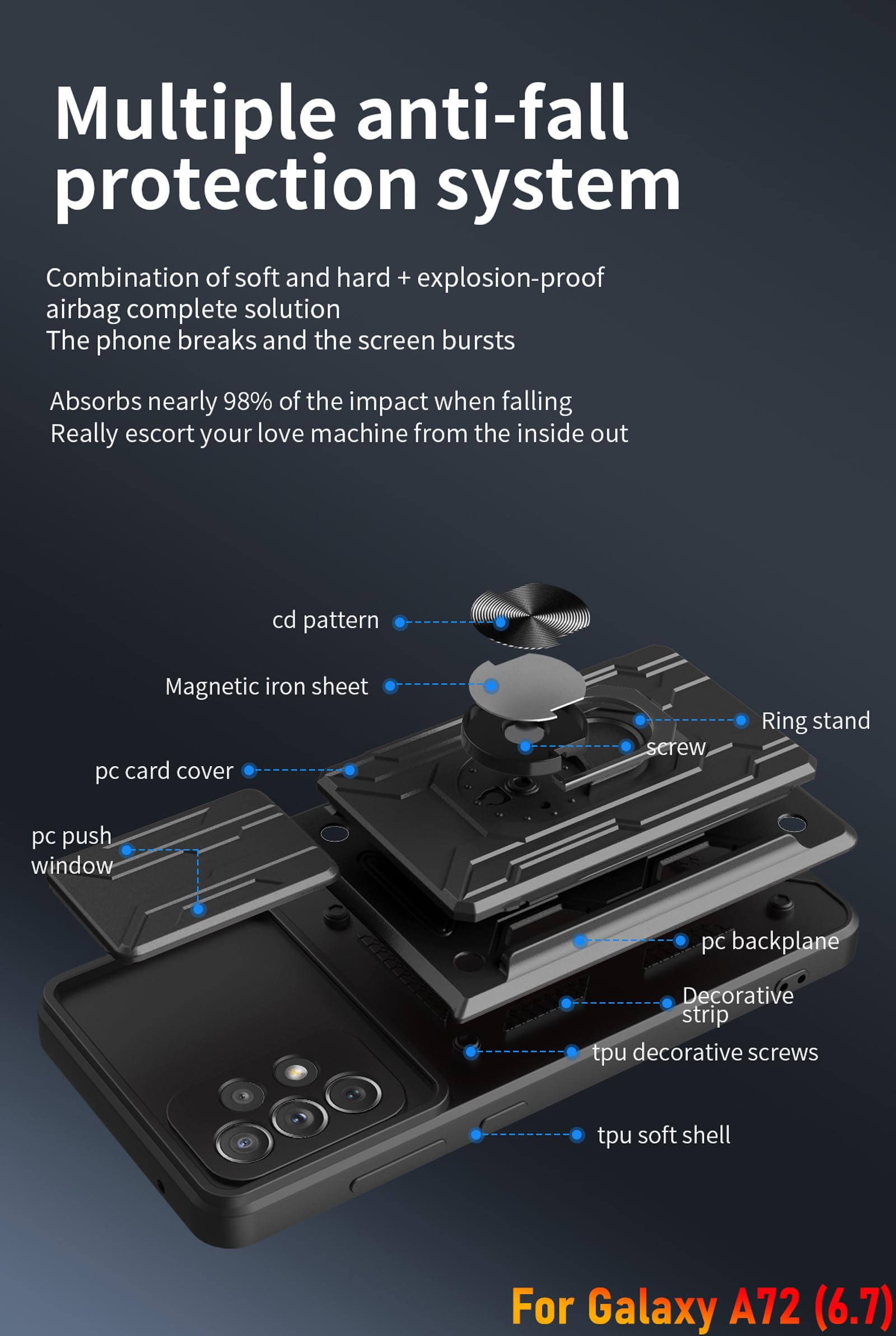 Multiple anti-fall protection system

Combination of soft and hard + explosion-proof airbag complete solution
The phone breaks and the screen bursts

Absorbs nearly 98% of the impact when falling
Really escort your love machine from the inside out

cd pattern

Magnetic iron sheet

Ring stand

screw

pc card cover

pc push window

pc backplane

Decorative strip

tpu decorative screws

tpu soft shell

For Galaxy A72 (6.7)