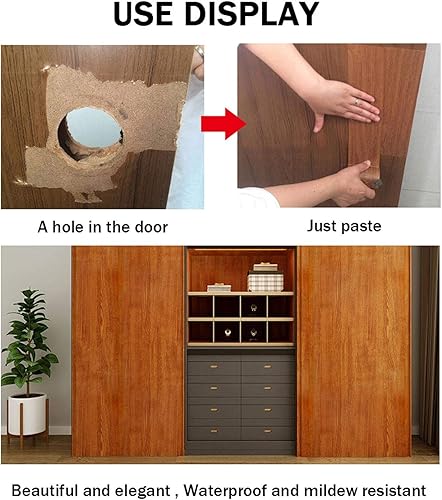 USE DISPLAY

A hole in the door

Just paste

Beautiful and elegant , Waterproof and mildew resistant