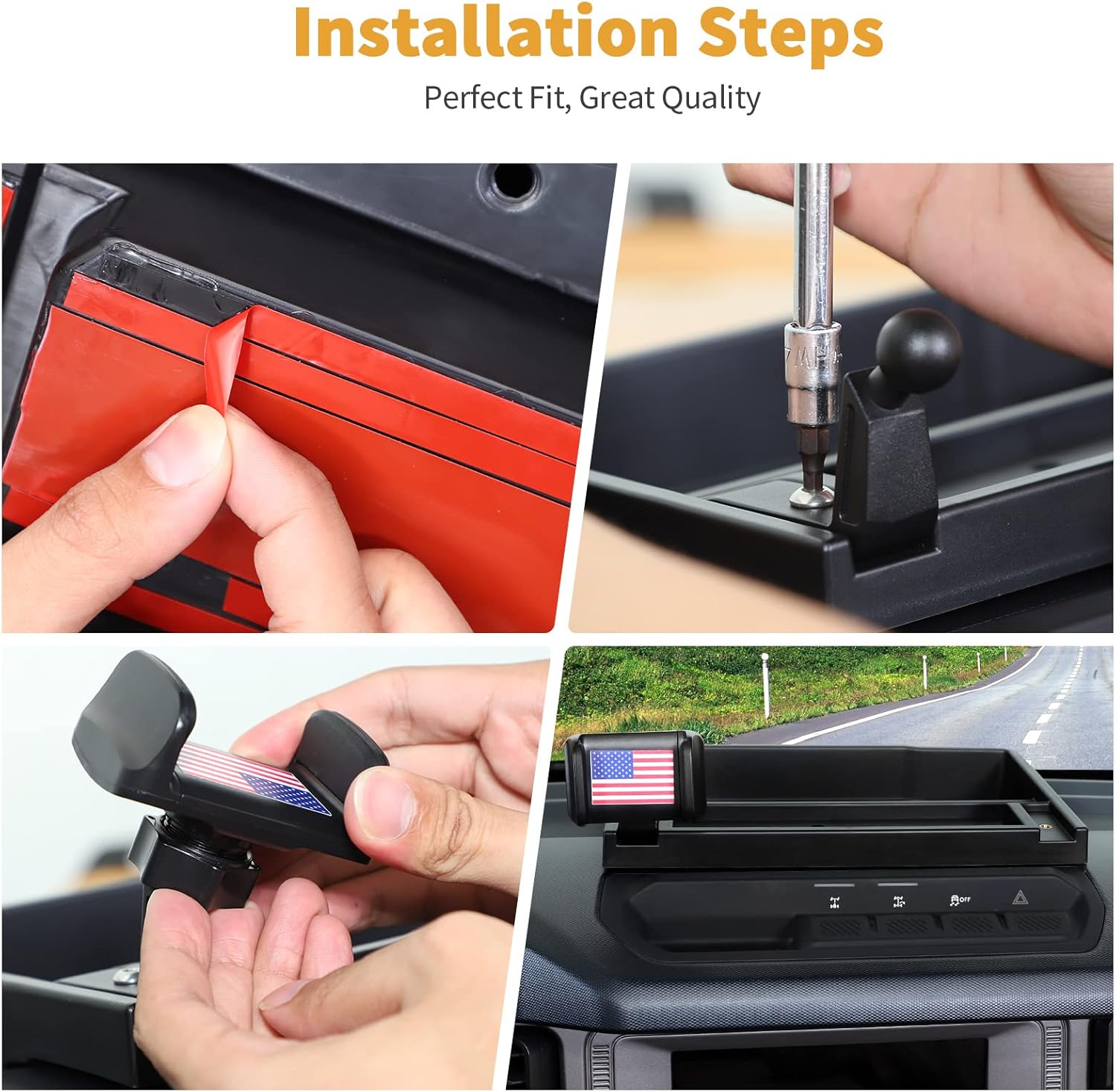 Installation Steps

Perfect Fit, Great Quality

OFF