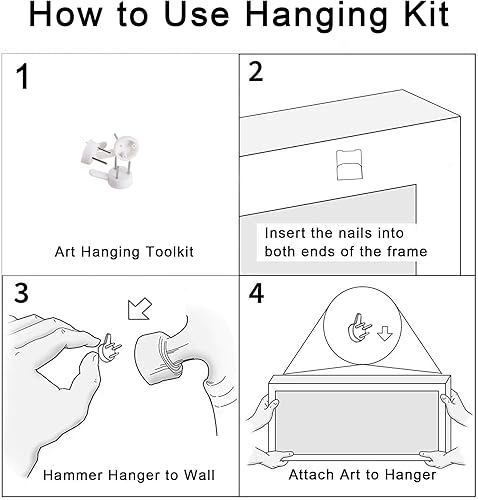 How to Use Hanging Kit

1

Art Hanging Toolkit

2

Insert the nails into both ends of the frame

3

Hammer Hanger to Wall

4

Attach Art to Hanger