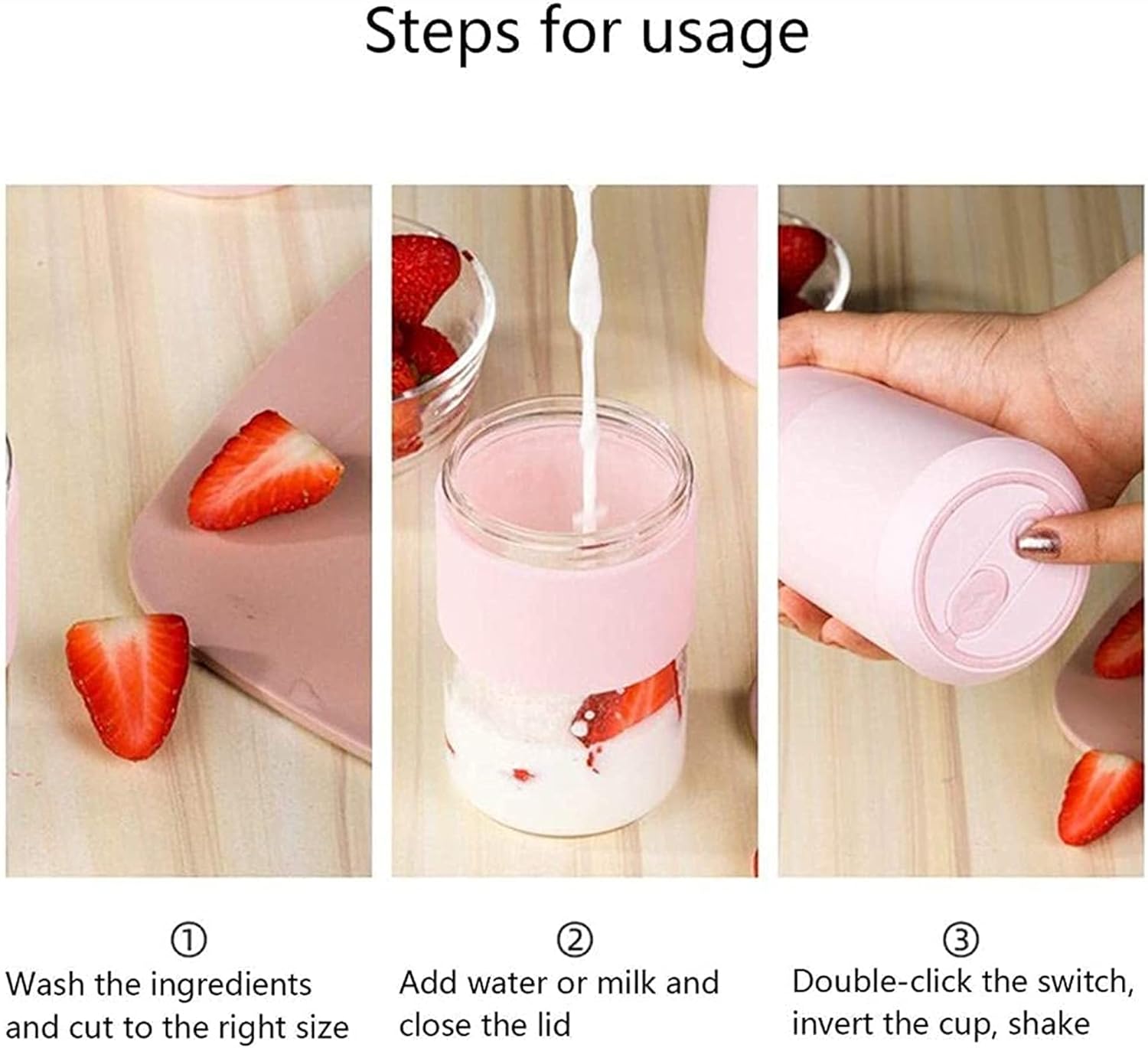 Steps for usage

①
Wash the ingredients and cut to the right size

②
Add water or milk and close the lid

③
Double-click the switch, invert the cup, shake