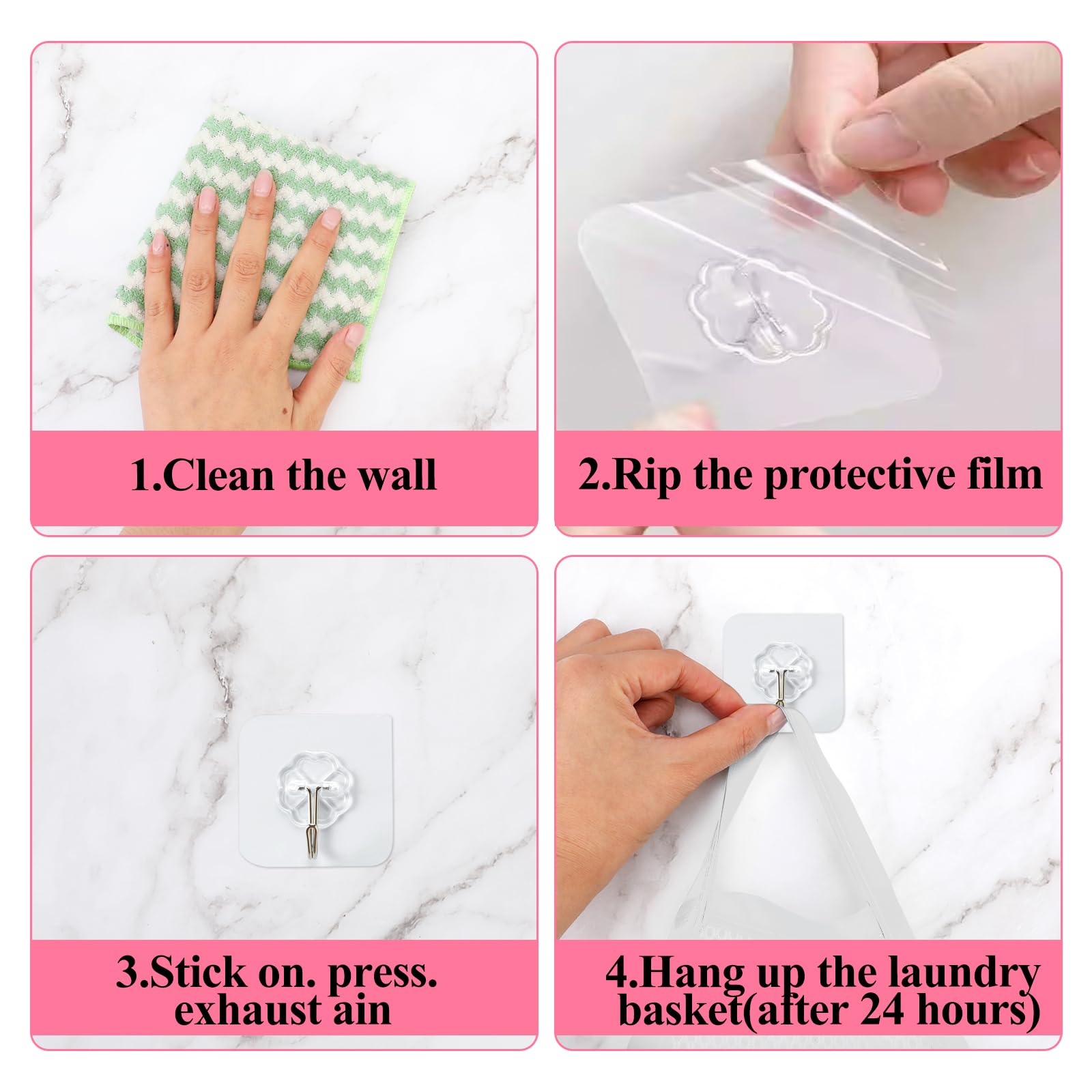 1.Clean the wall

2.Rip the protective film

3.Stick on. press. exhaust ain

4.Hang up the laundry basket(after 24 hours)