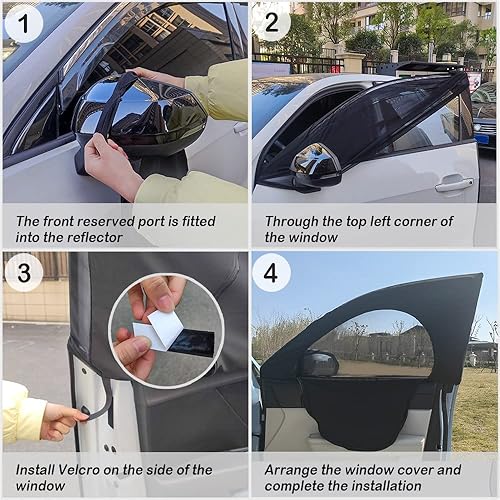 1

The front reserved port is fitted into the reflector

2

Through the top left corner of the window

3

Install Velcro on the side of the window

4

Arrange the window cover and complete the installation