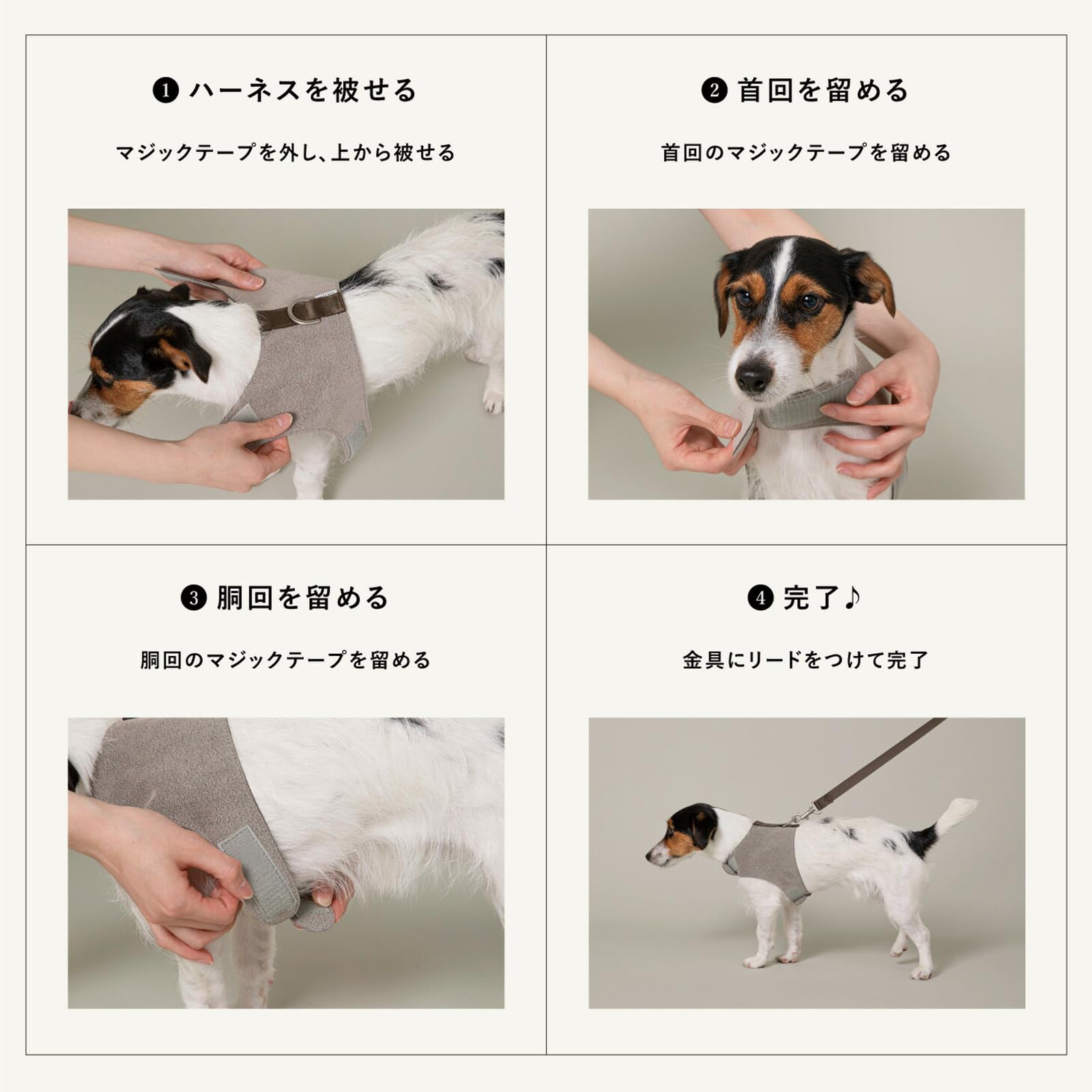 ❶ ハーネスを被せる

マジックテープを外し、上から被せる

❷ 首回を留める

首回のマジックテープを留める

❸ 胴回を留める

胴回のマジックテープを留める

❹ 完了♪

金具にリードをつけて完了